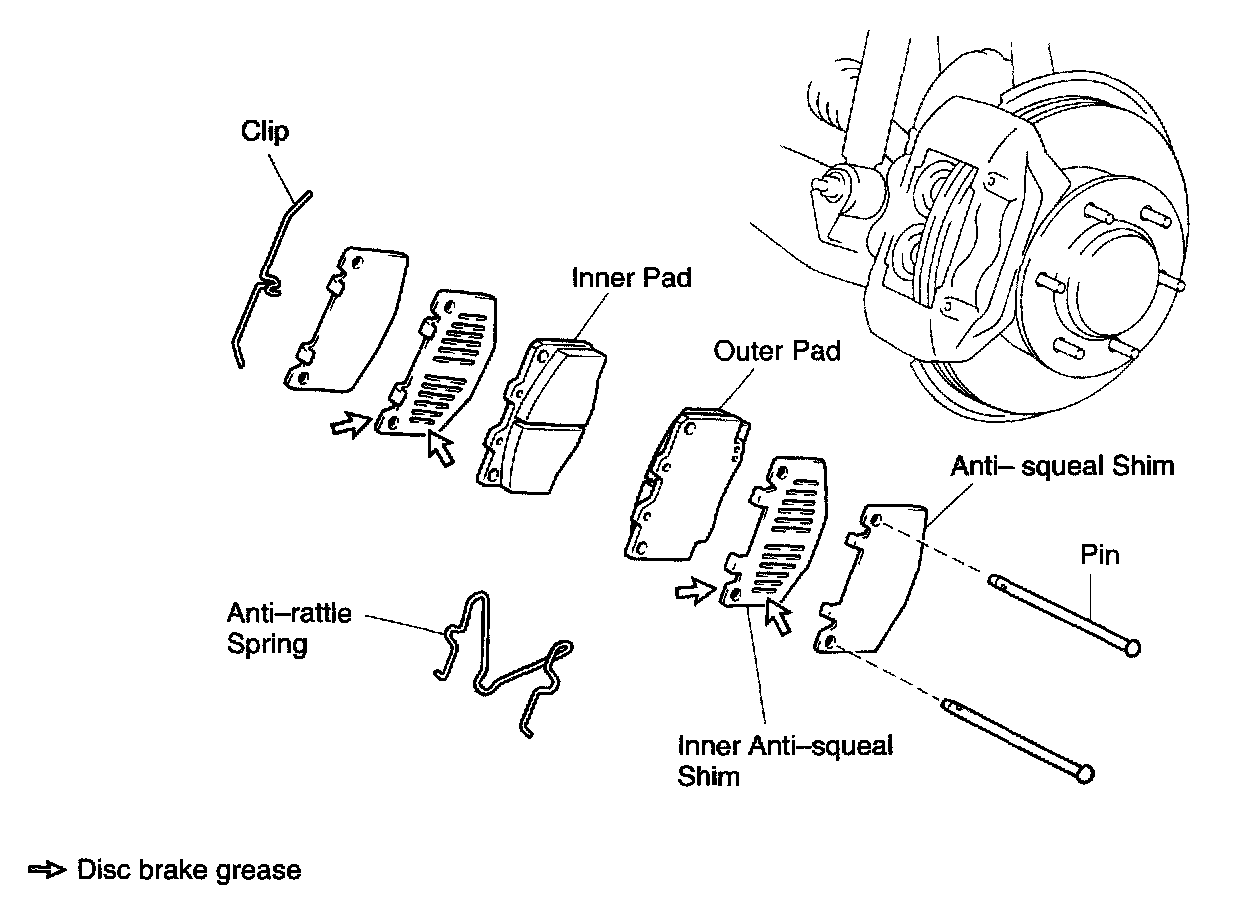 Clip

Inner Pad

Outer Pad

Anti– squeal Shim

Pin

Anti–rattle Spring

Inner Anti–squeal Shim

Disc brake grease