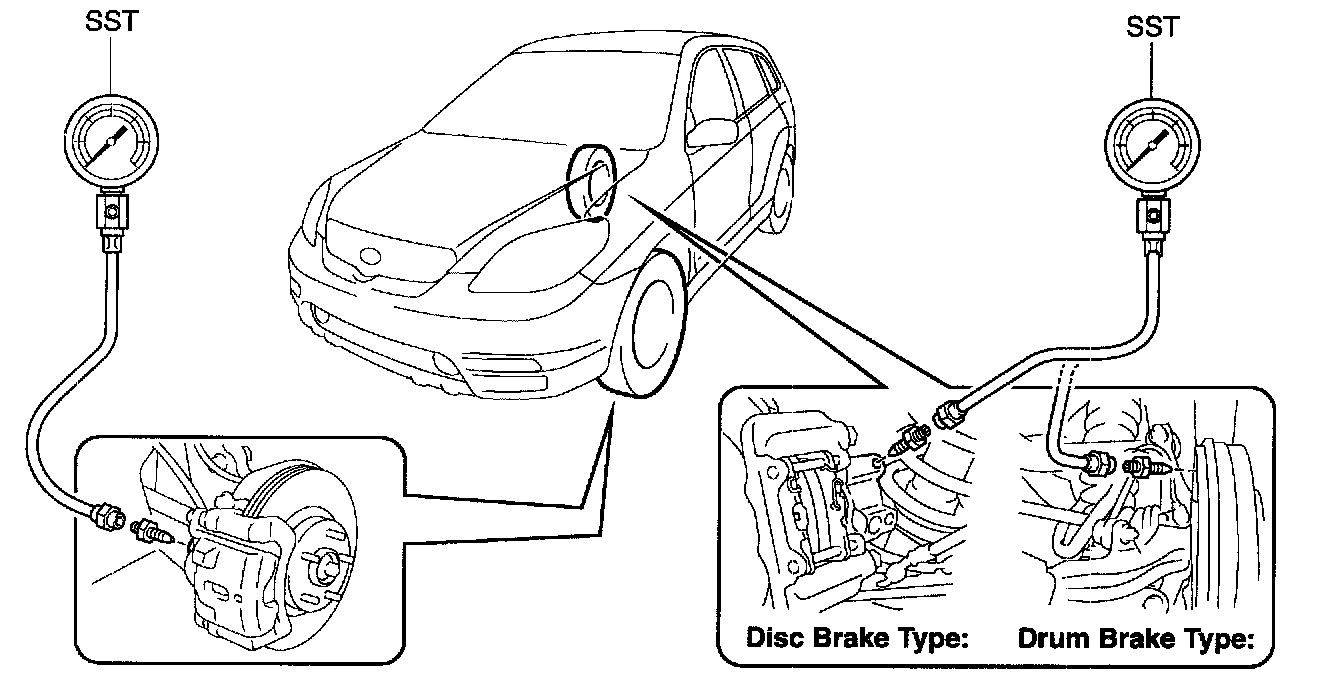 SST

SST

Disc Brake Type:

Drum Brake Type: