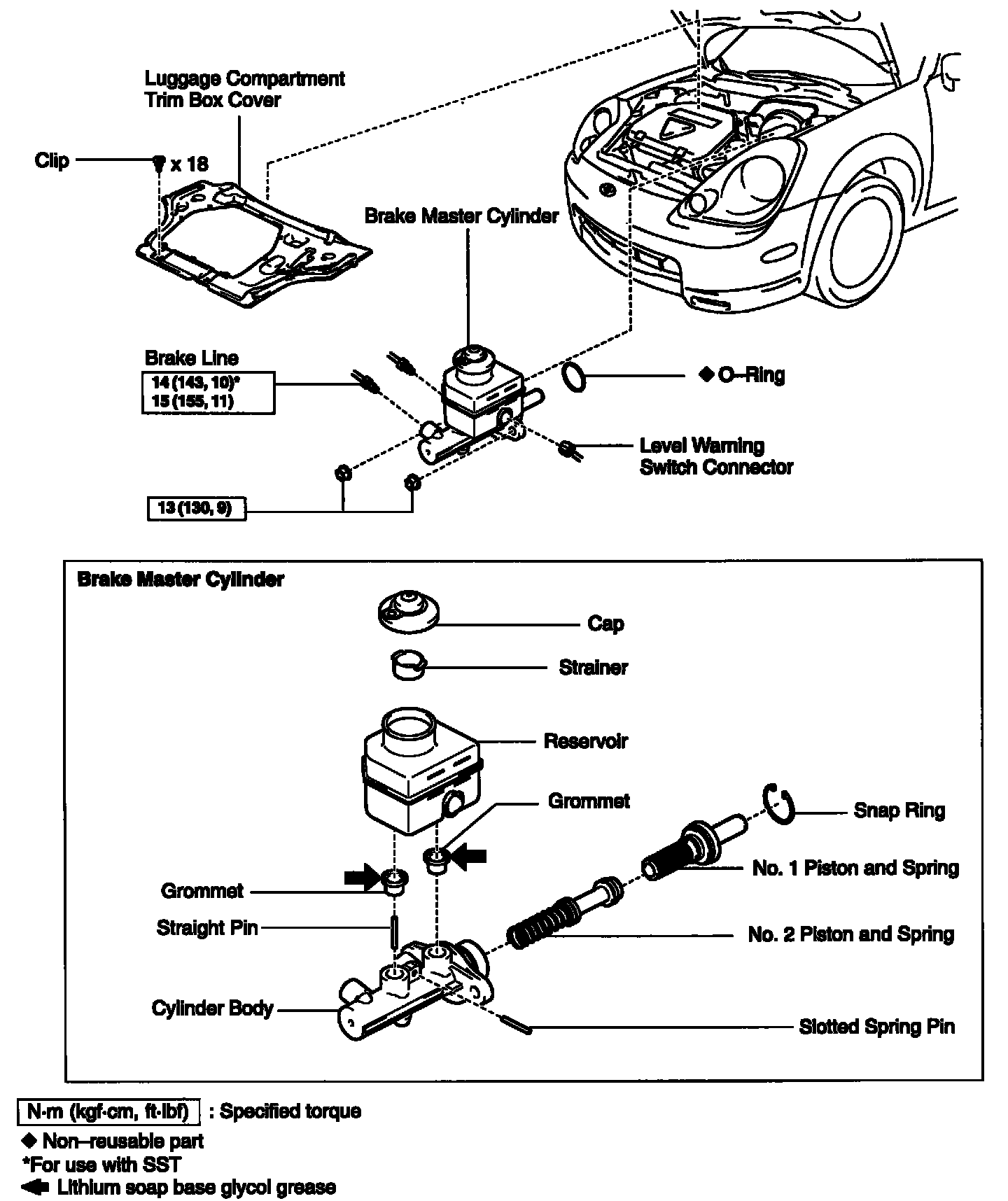 Luggage Compartment Trim Box Cover

Clip

x 18

Brake Master Cylinder

Brake Line

14 (143, 10)*
15 (155, 11)

◆ O–Ring

Level Warning Switch Connector

13 (130, 9)

Brake Master Cylinder

Cap

Strainer

Reservoir

Grommet

Snap Ring

No. 1 Piston and Spring

Grommet

Straight Pin

No. 2 Piston and Spring

Cylinder Body

Slotted Spring Pin

N·m (kgf·cm, ft·lbf) : Specified torque

◆ Non–reusable part

*For use with SST

Lithium soap base glycol grease