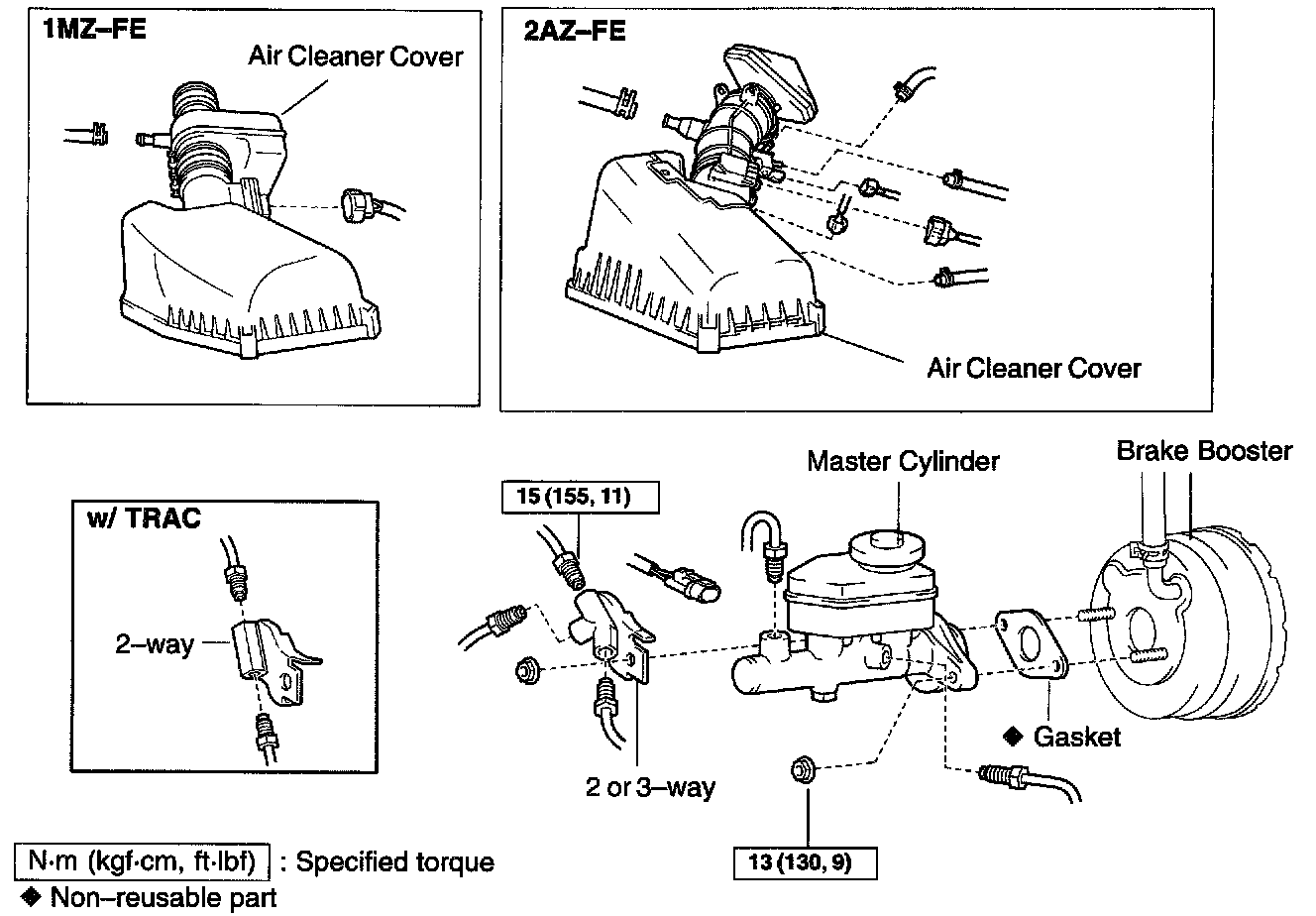 1MZ–FE

Air Cleaner Cover

2AZ–FE

Air Cleaner Cover

w/ TRAC

2–way

15 (155, 11)

Master Cylinder

Brake Booster

◆ Gasket

2 or 3–way

13 (130, 9)

N·m (kgf·cm, ft·lbf) : Specified torque

◆ Non–reusable part