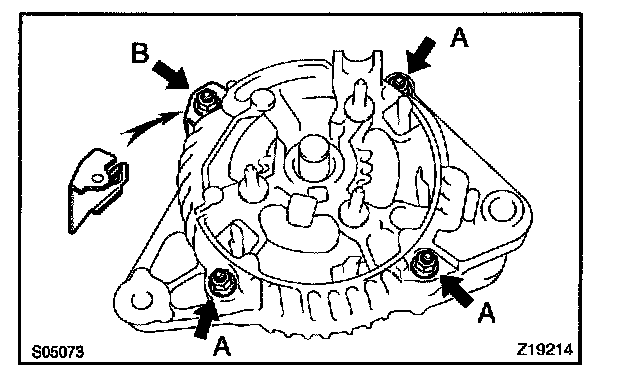 B
A
A
A
S05073
Z19214