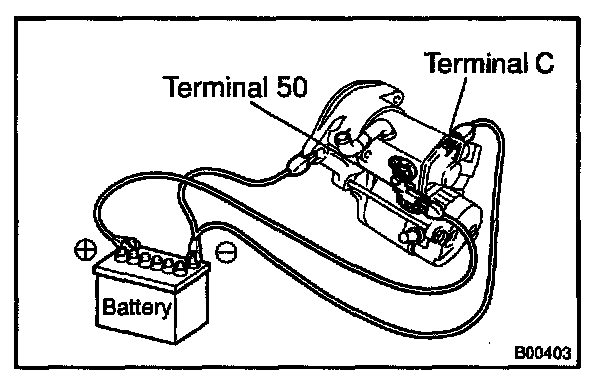 Terminal C
Terminal 50
⊕
⊖
Battery
B00403