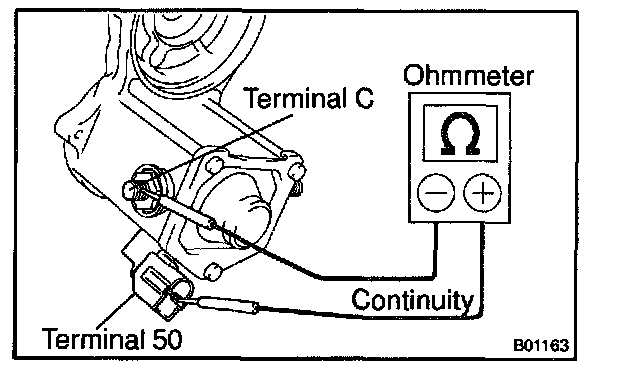 Ohmmeter

Terminal C

$\Omega$

$-$ $+$

Continuity

Terminal 50

B01163