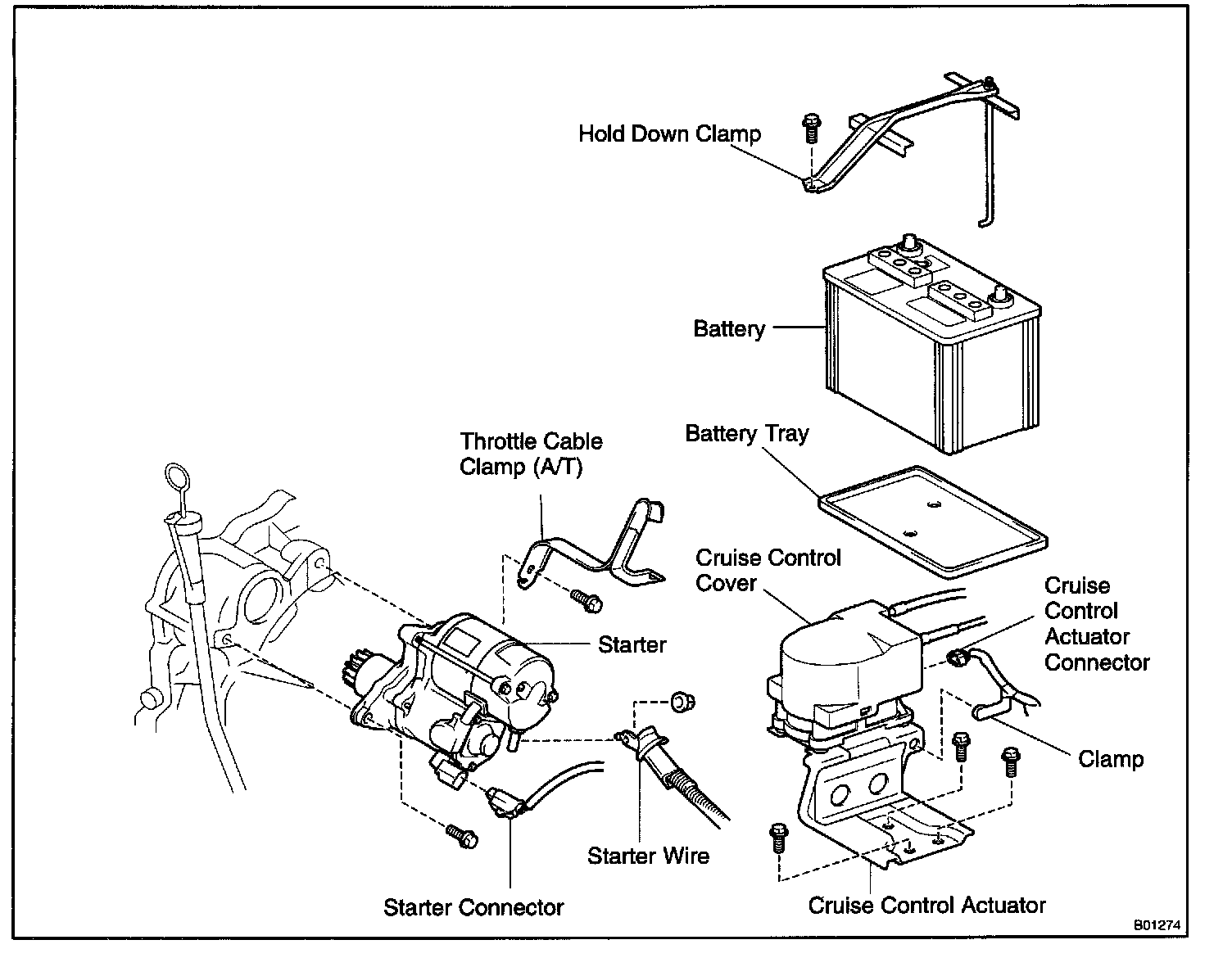 Hold Down Clamp

Battery

Battery Tray

Throttle Cable Clamp (A/T)

Cruise Control Cover

Cruise Control Actuator Connector

Starter

Clamp

Starter Wire

Starter Connector

Cruise Control Actuator

B01274