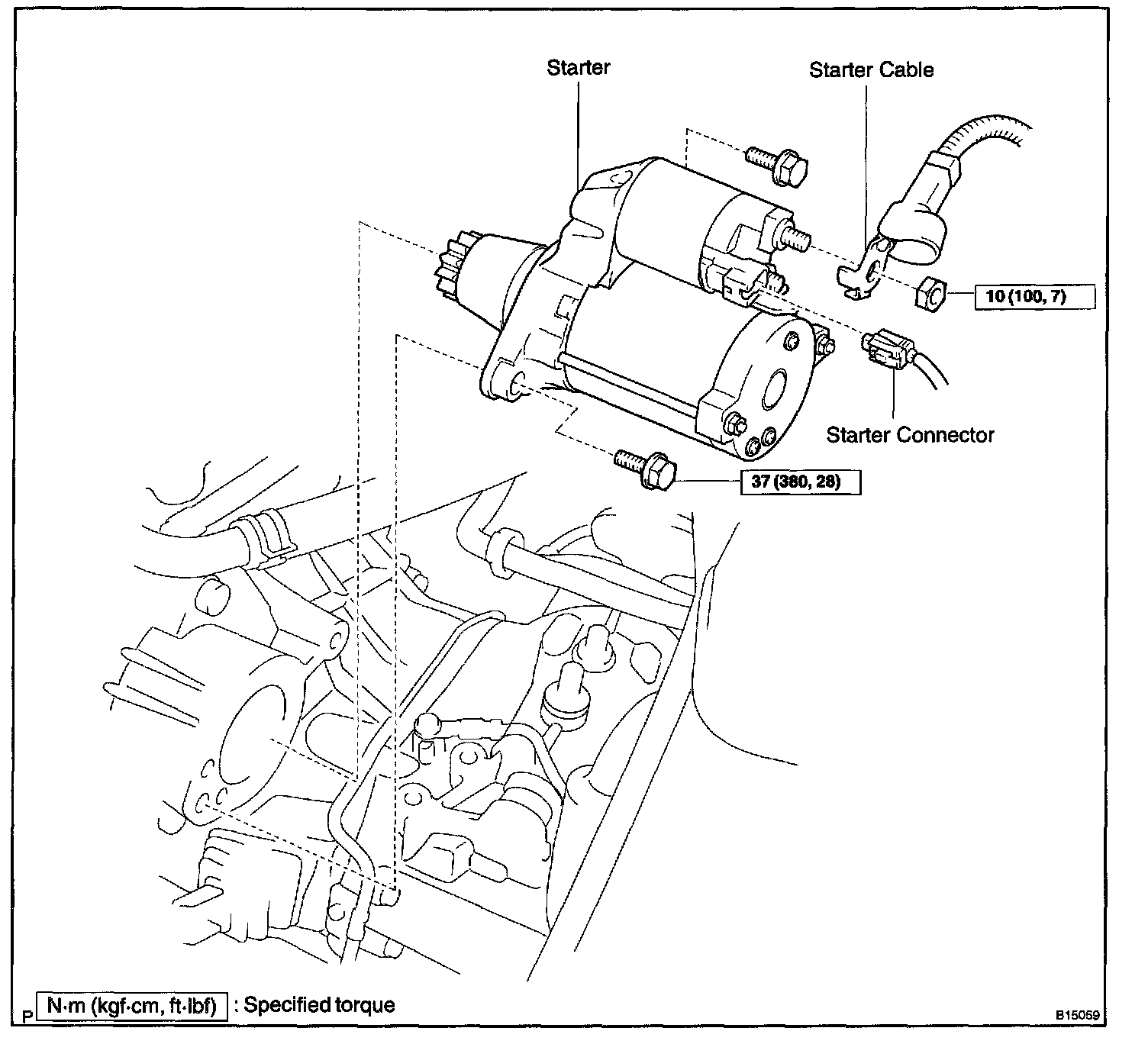 Starter

Starter Cable

10 (100, 7)

Starter Connector

37 (380, 28)

P

N·m (kgf·cm, ft·lbf) : Specified torque

B15059