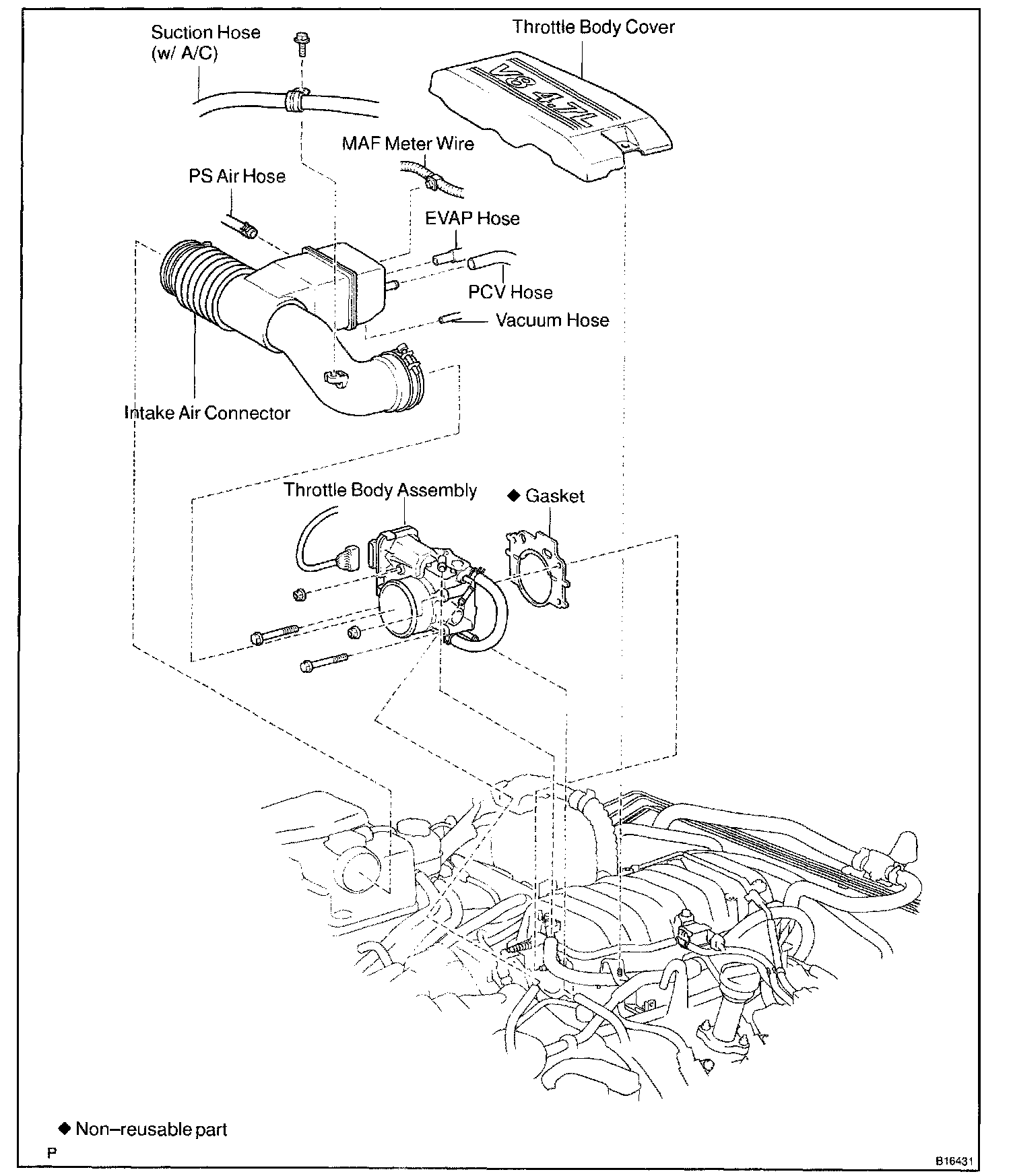 Suction Hose (w/ A/C)

Throttle Body Cover

V8 4.7L

MAF Meter Wire

PS Air Hose

EVAP Hose

PCV Hose

Vacuum Hose

Intake Air Connector

Throttle Body Assembly

◆ Gasket

◆ Non–reusable part

P

B16431