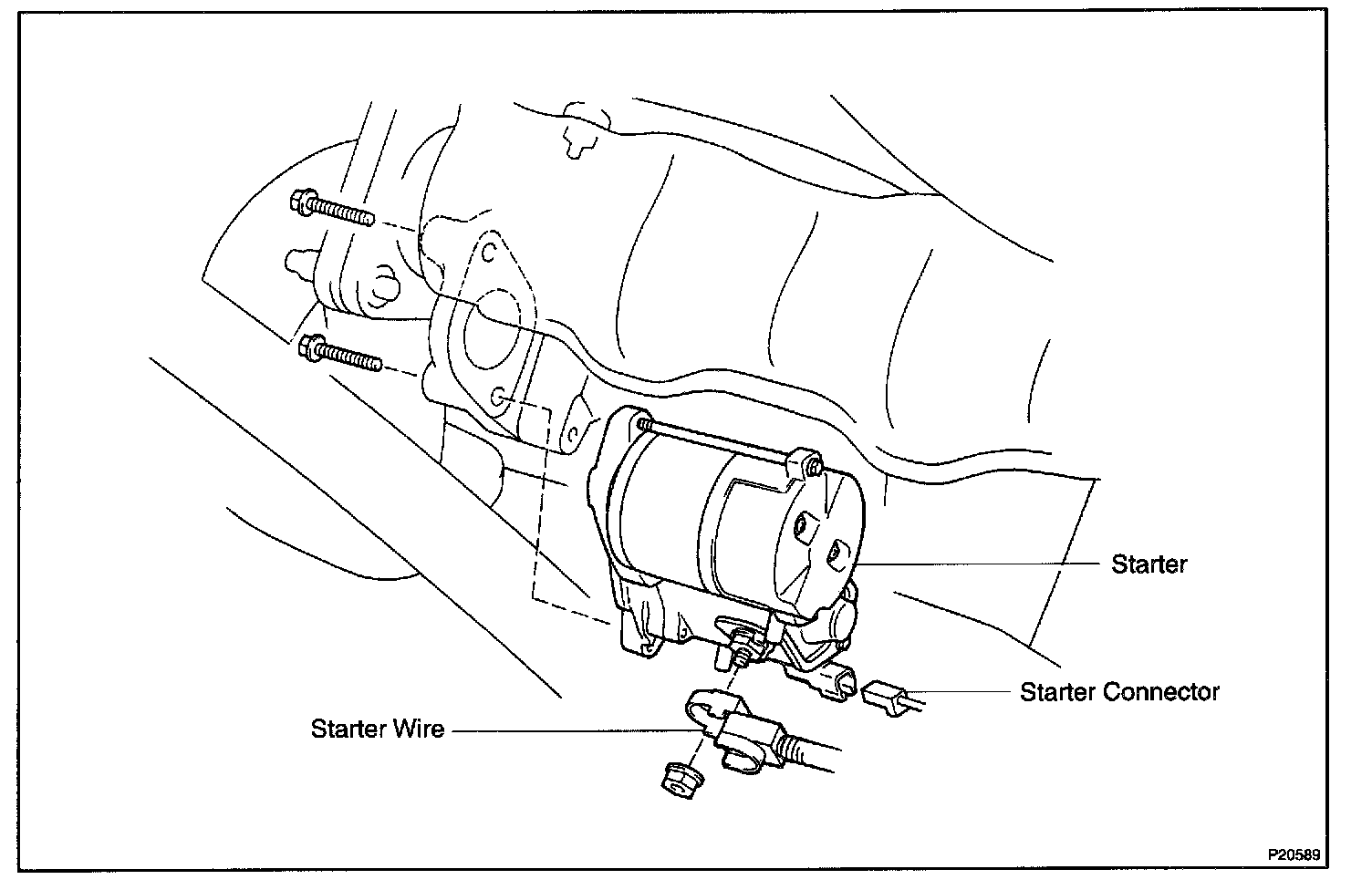 Starter

Starter Connector

Starter Wire

P20589