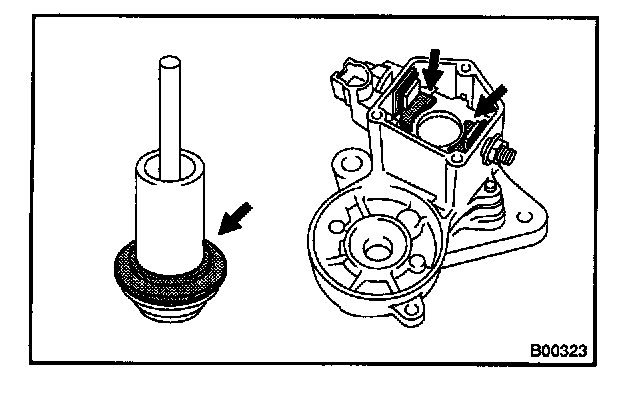 B00323