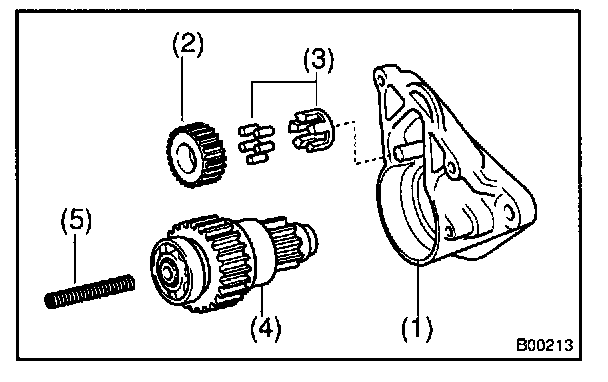 (2)

(3)

(5)

(4)

(1)

B00213