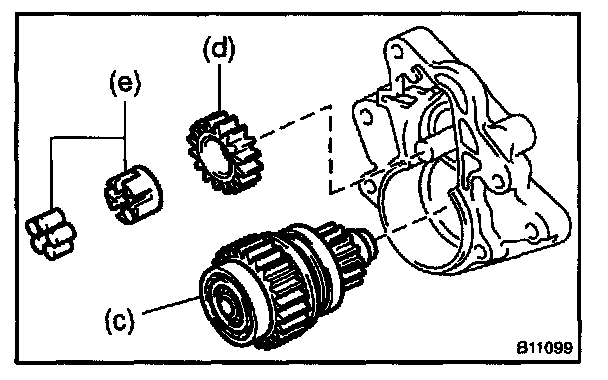 (d)
(e)
(c)
B11099