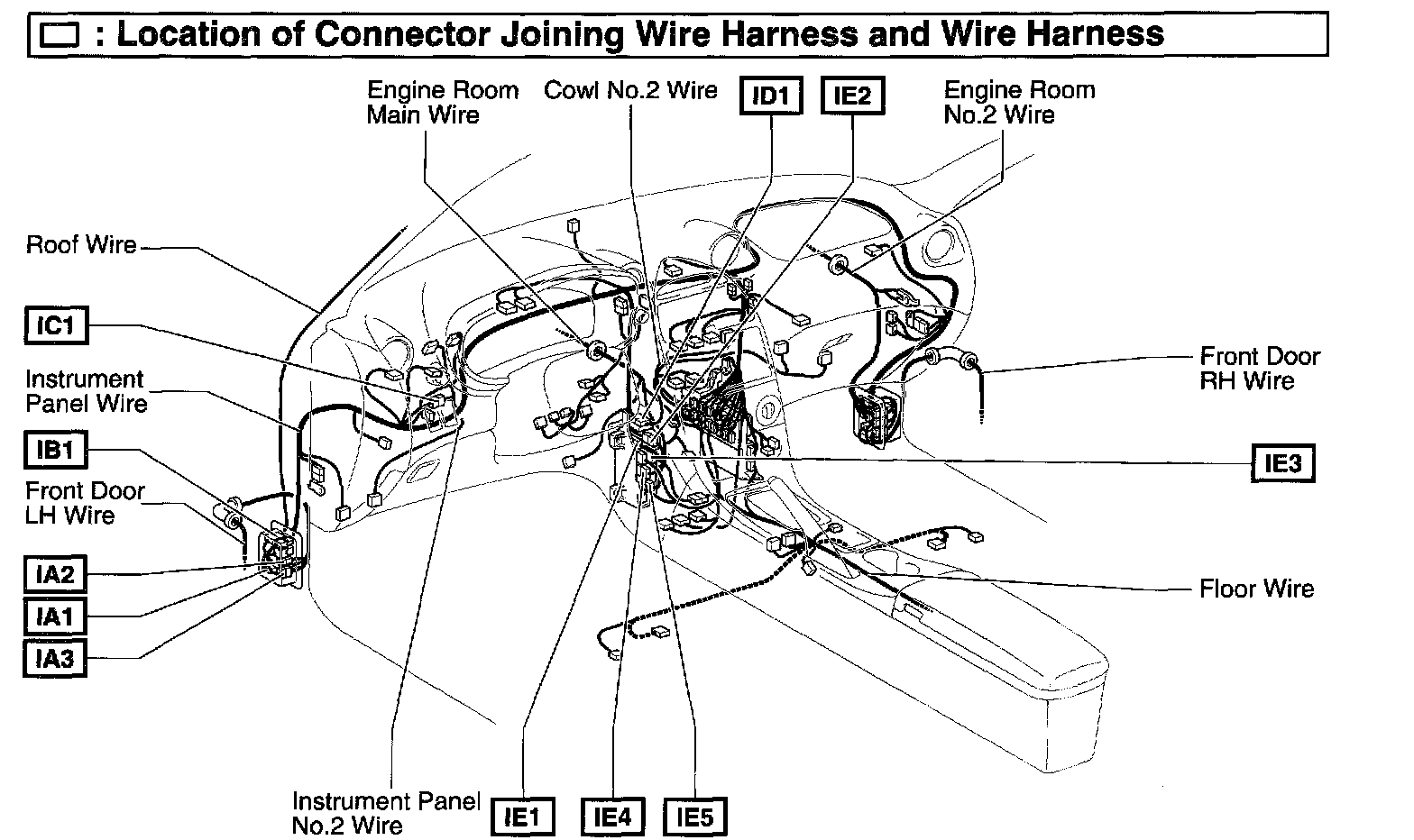 : Location of Connector Joining Wire Harness and Wire Harness

Engine Room Main Wire
Cowl No.2 Wire
ID1
IE2
Engine Room No.2 Wire

Roof Wire
IC1
Instrument Panel Wire
IB1
Front Door LH Wire
IA2
IA1
IA3

Front Door RH Wire
IE3
Floor Wire

Instrument Panel No.2 Wire
IE1
IE4
IE5