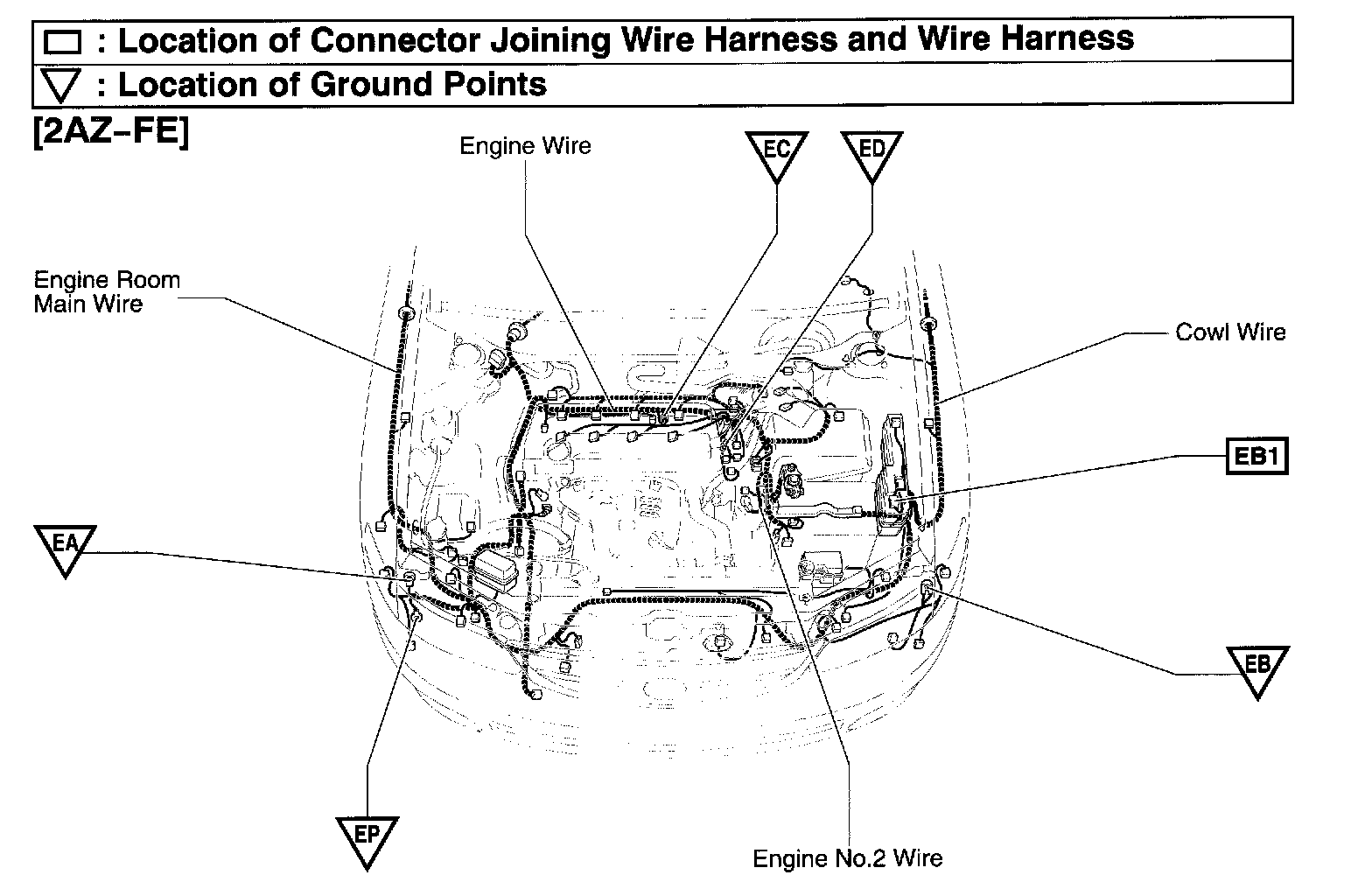 □ : Location of Connector Joining Wire Harness and Wire Harness
▽ : Location of Ground Points

[2AZ–FE]

Engine Wire

EC

ED

Engine Room Main Wire

Cowl Wire

EB1

EA

EB

EP

Engine No.2 Wire