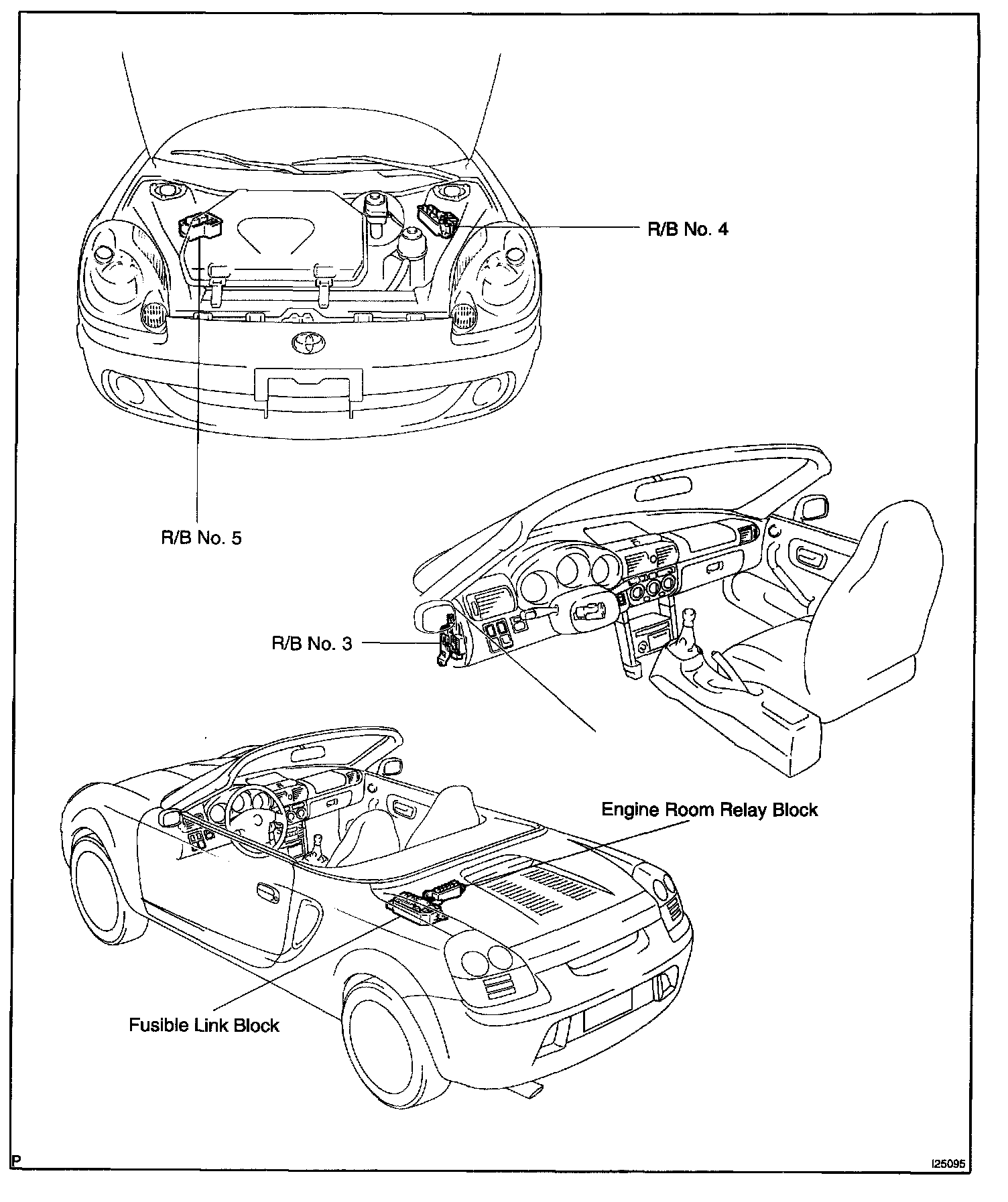 R/B No. 4

R/B No. 5

R/B No. 3

Engine Room Relay Block

Fusible Link Block

P

I25095