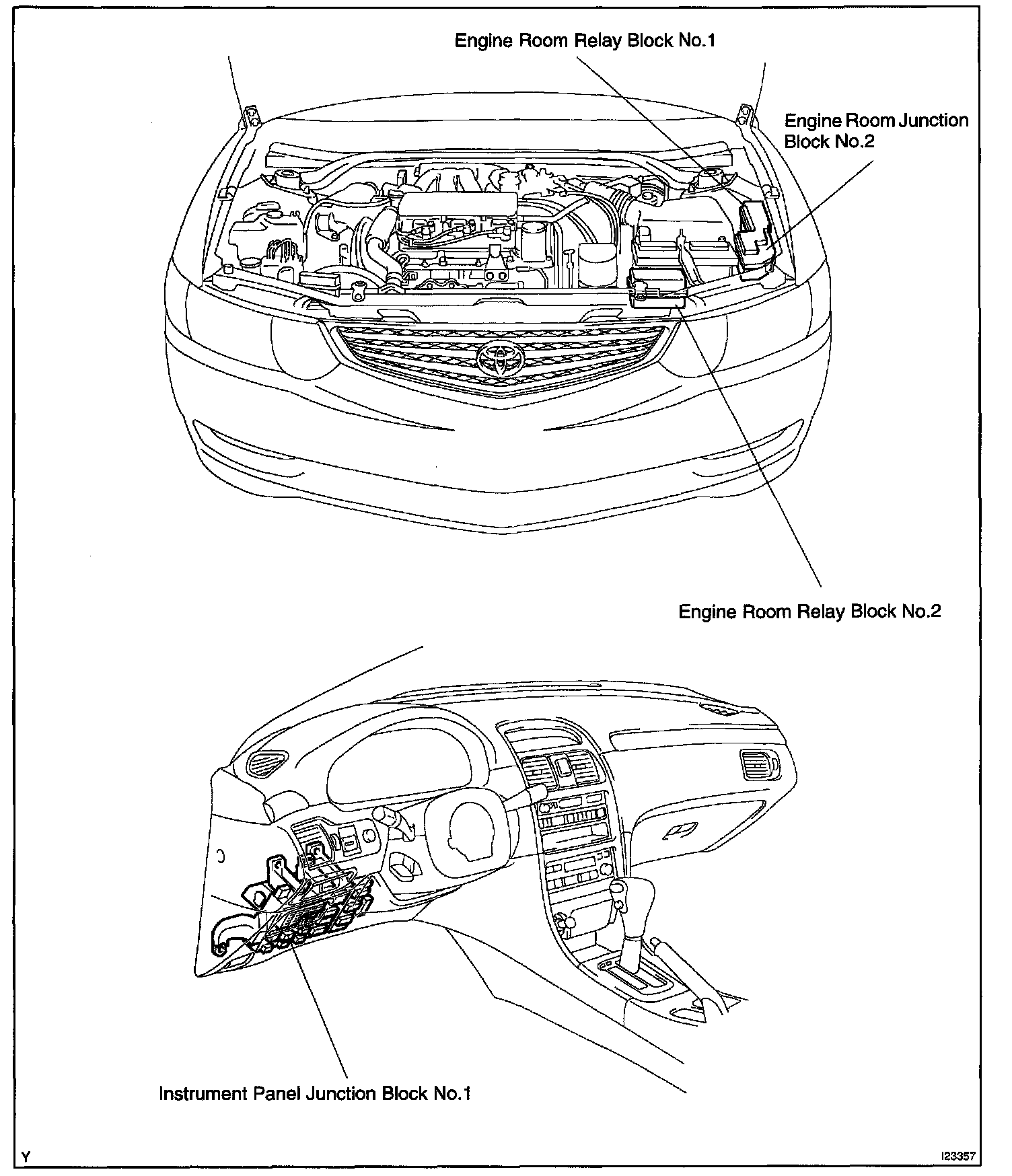 Engine Room Relay Block No.1

Engine Room Junction Block No.2

Engine Room Relay Block No.2

Instrument Panel Junction Block No.1

Y

I23357