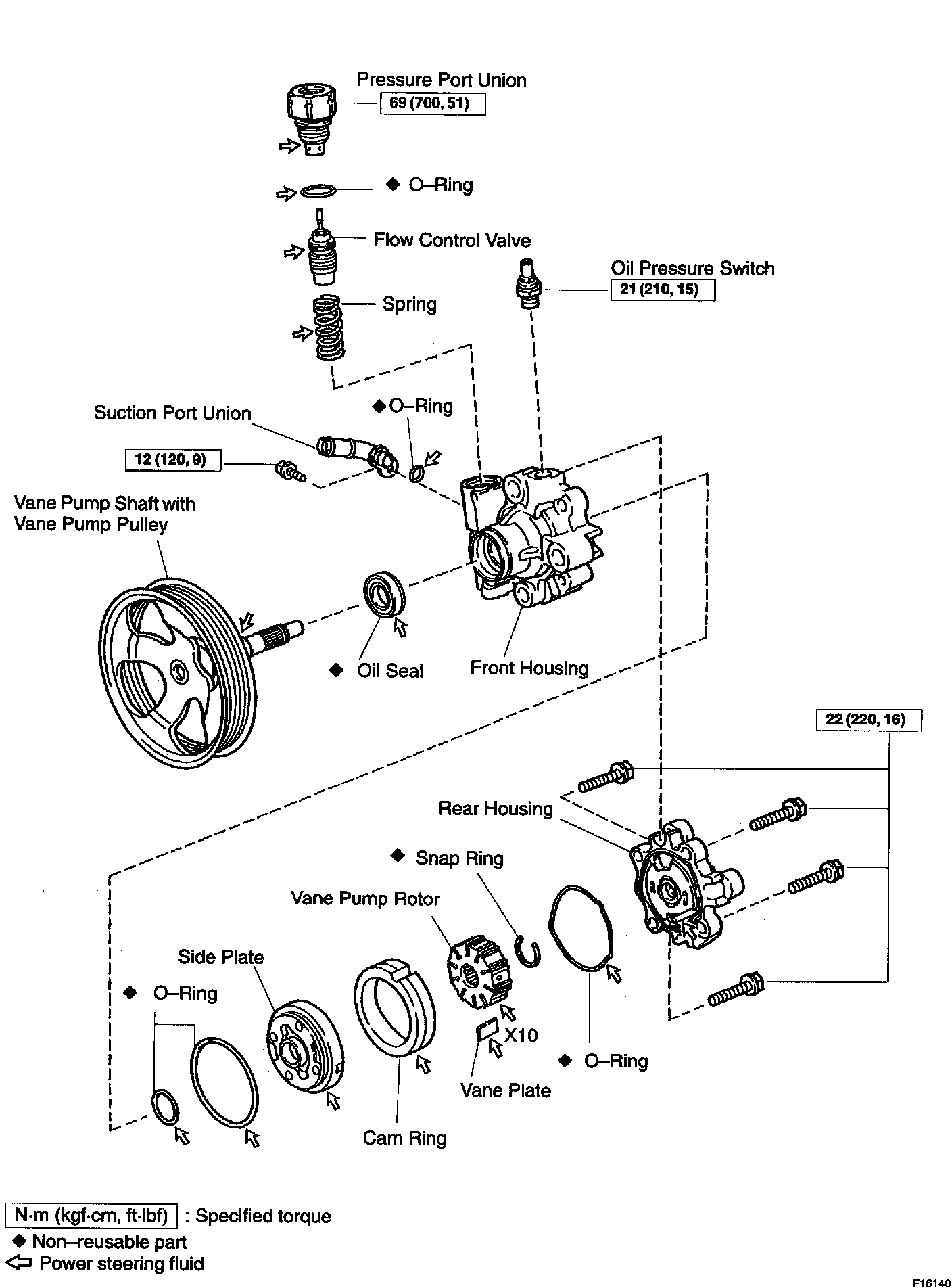 Pressure Port Union
69 (700, 51)

◆ O–Ring

Flow Control Valve

Oil Pressure Switch
21 (210, 15)

Spring

Suction Port Union

◆ O–Ring

12 (120, 9)

Vane Pump Shaft with Vane Pump Pulley

◆ Oil Seal

Front Housing

22 (220, 16)

Rear Housing

◆ Snap Ring

Vane Pump Rotor

Side Plate

◆ O–Ring

X10

◆ O–Ring

Vane Plate

Cam Ring

N·m (kgf·cm, ft·lbf) : Specified torque
◆ Non–reusable part
⇦ Power steering fluid

F16140