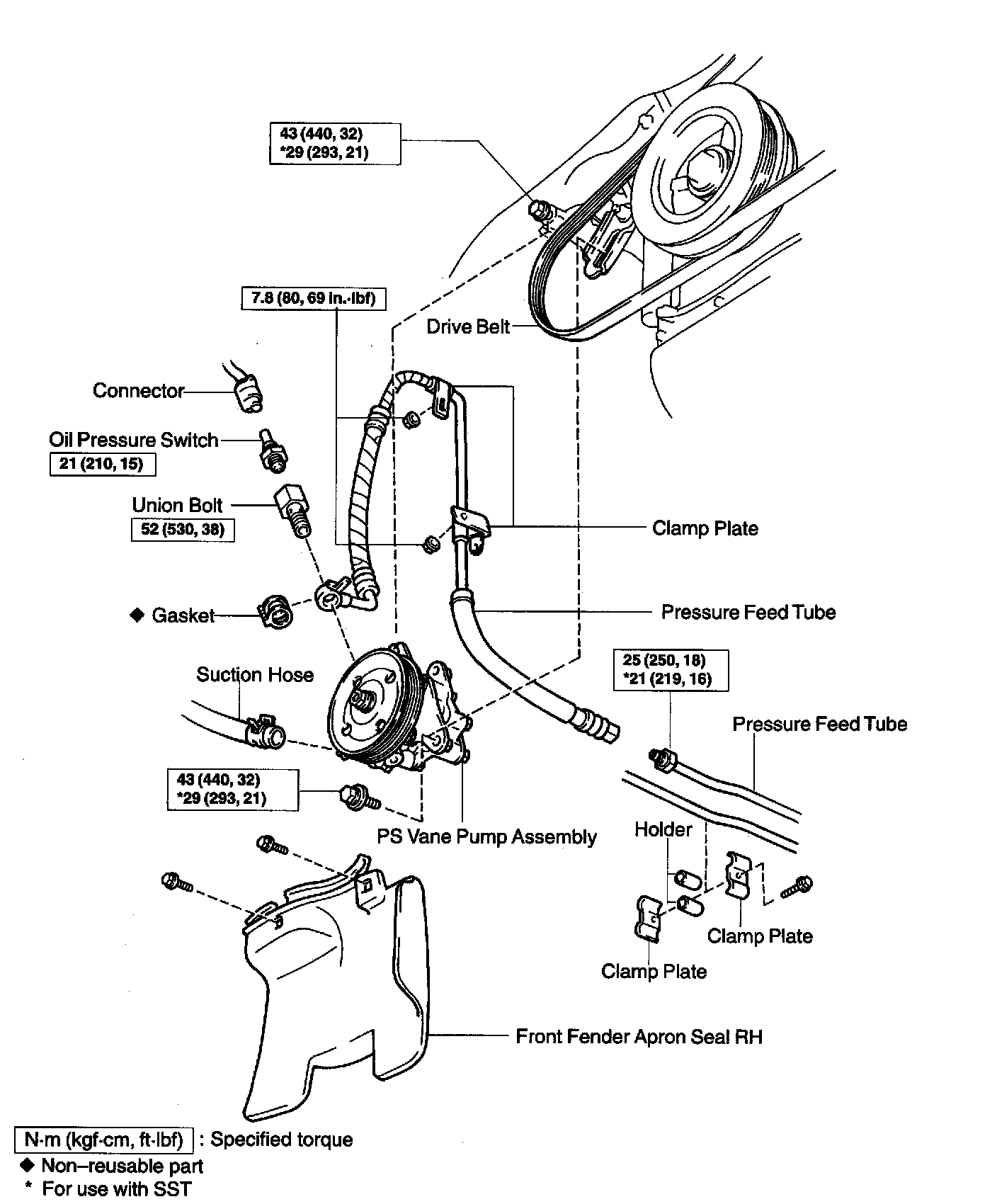 43 (440, 32)
*29 (293, 21)

7.8 (80, 69 in.·lbf)

Drive Belt

Connector

Oil Pressure Switch
21 (210, 15)

Union Bolt
52 (530, 38)

Clamp Plate

◆ Gasket

Pressure Feed Tube

Suction Hose

25 (250, 18)
*21 (219, 16)

Pressure Feed Tube

43 (440, 32)
*29 (293, 21)

PS Vane Pump Assembly

Holder

Clamp Plate

Clamp Plate

Front Fender Apron Seal RH

N·m (kgf·cm, ft·lbf) : Specified torque
◆ Non–reusable part
* For use with SST