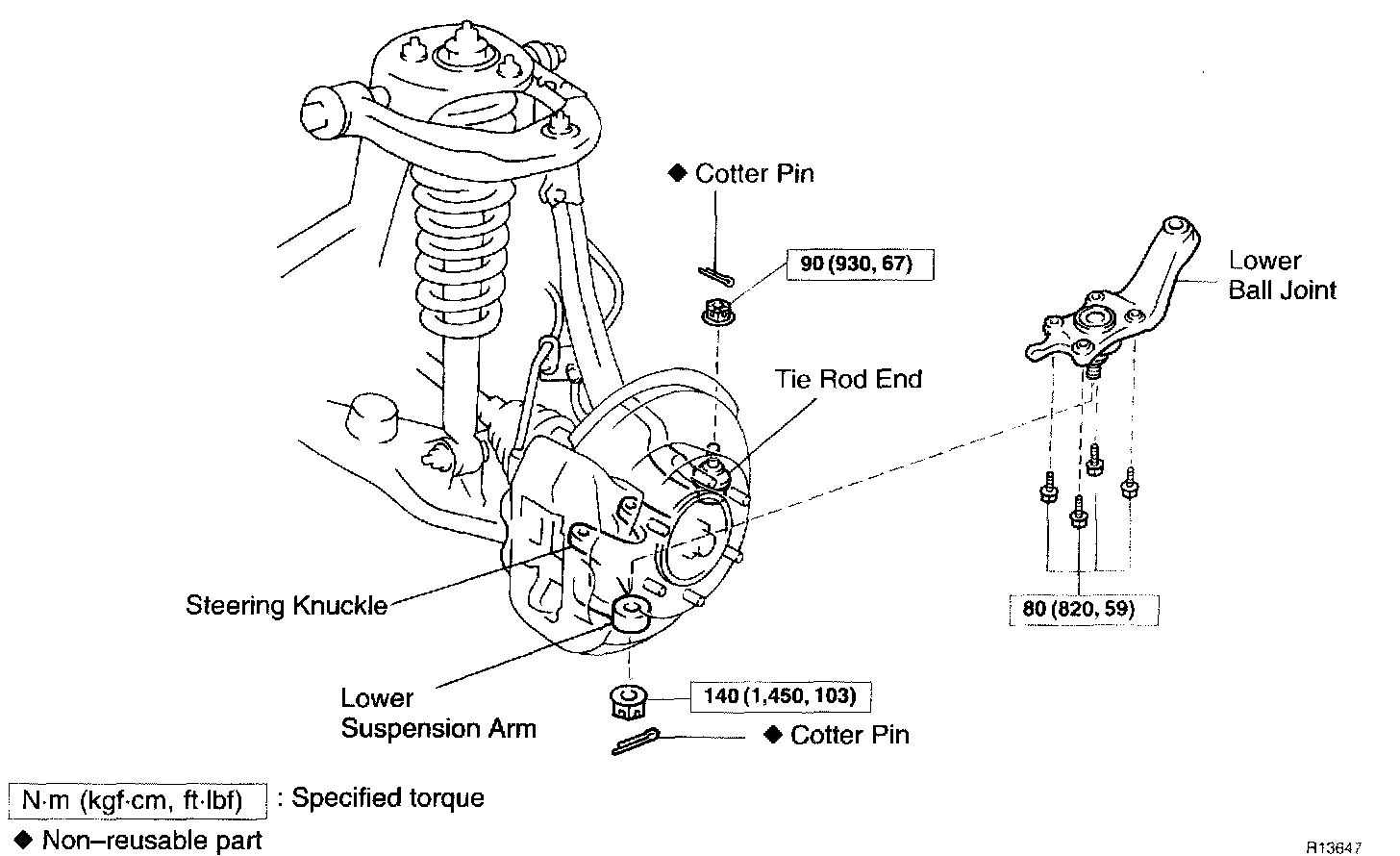 ◆ Cotter Pin

90 (930, 67)

Lower Ball Joint

Tie Rod End

Steering Knuckle

80 (820, 59)

Lower Suspension Arm

140 (1,450, 103)

◆ Cotter Pin

N·m (kgf·cm, ft·lbf) : Specified torque

◆ Non–reusable part

R13647