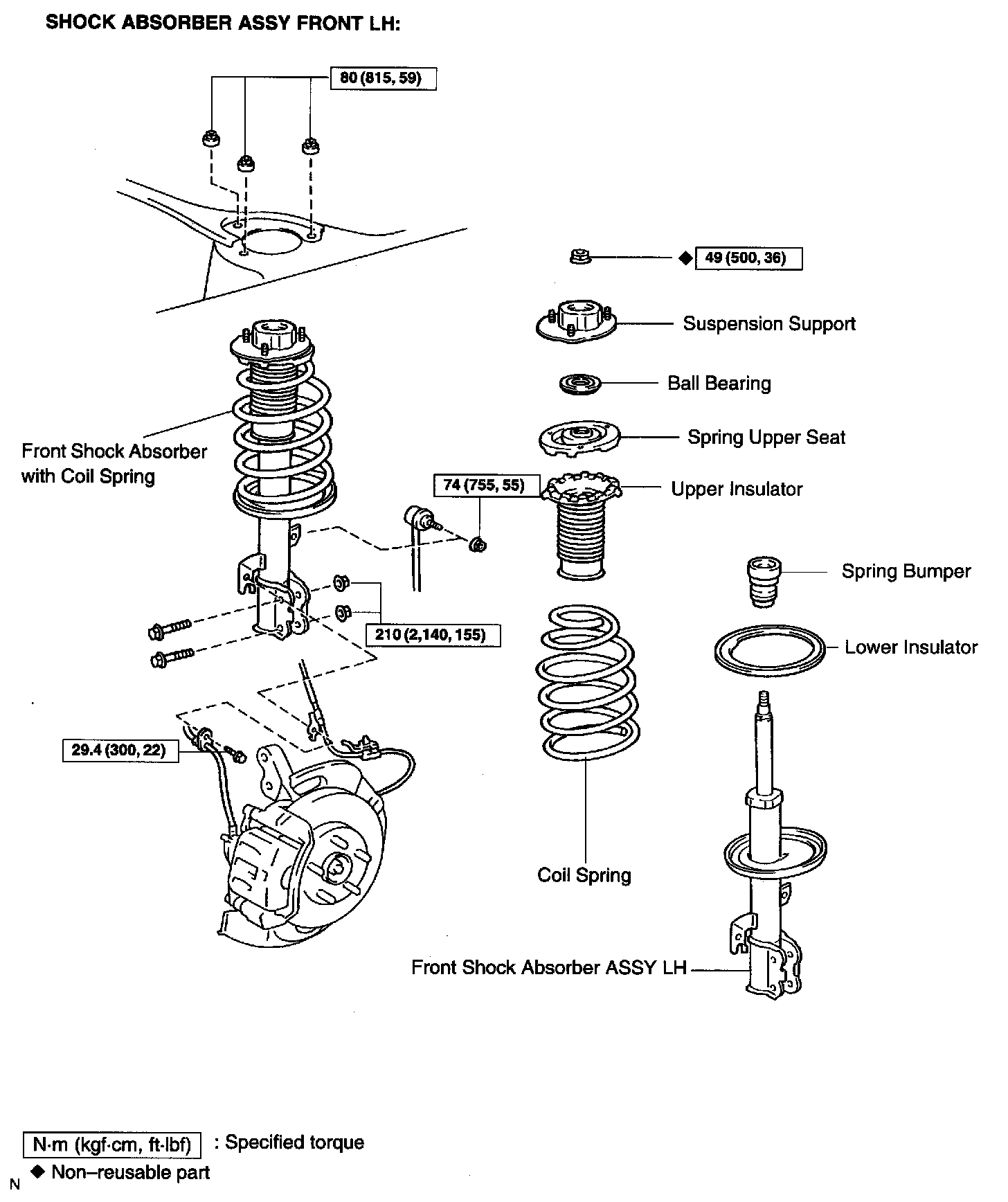 SHOCK ABSORBER ASSY FRONT LH:

80 (815, 59)

◆ 49 (500, 36)

Suspension Support

Ball Bearing

Spring Upper Seat

Front Shock Absorber with Coil Spring

74 (755, 55)

Upper Insulator

Spring Bumper

210 (2,140, 155)

Lower Insulator

29.4 (300, 22)

Coil Spring

Front Shock Absorber ASSY LH

N·m (kgf·cm, ft·lbf) : Specified torque

◆ Non–reusable part

N