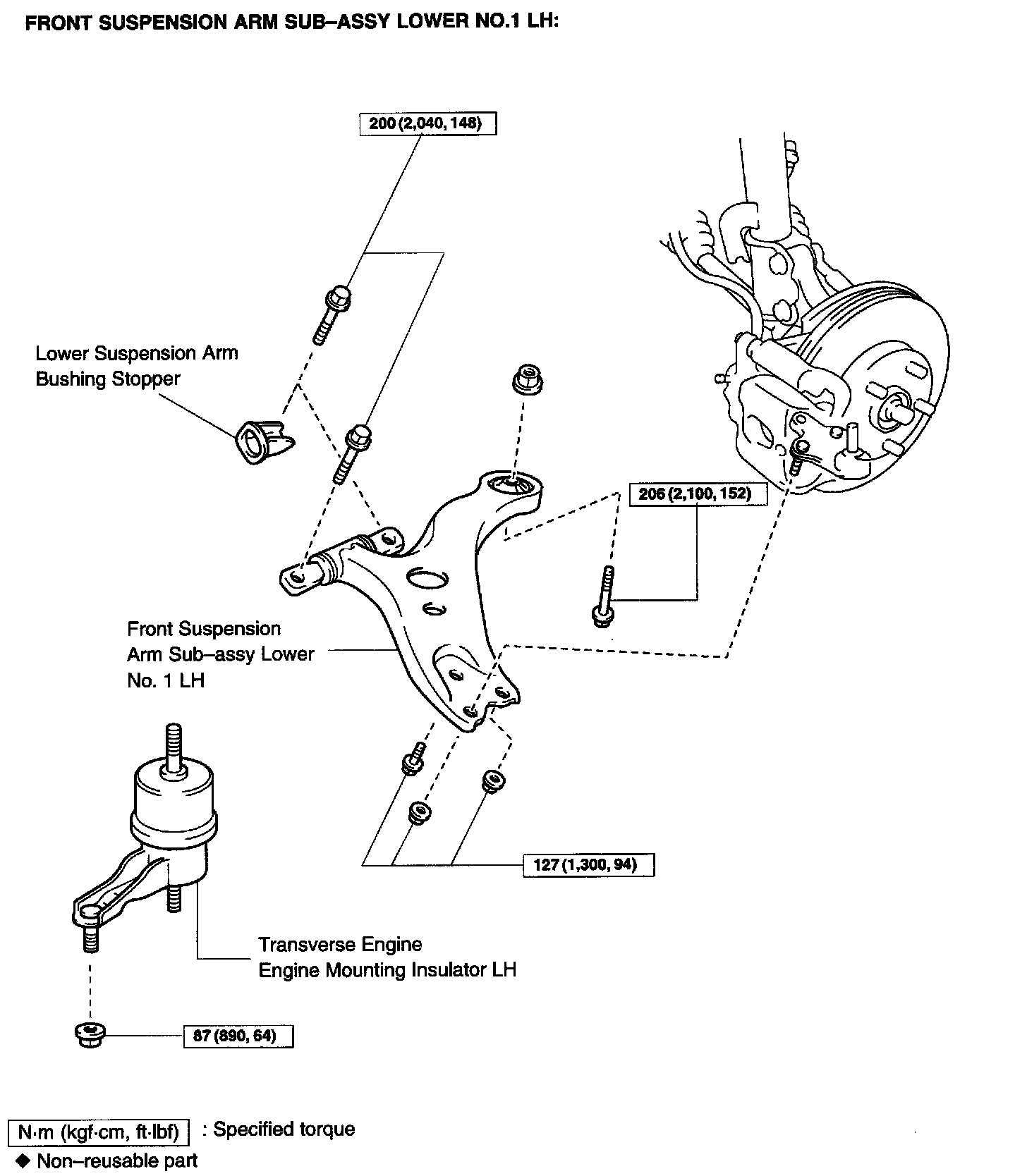 FRONT SUSPENSION ARM SUB–ASSY LOWER NO.1 LH:

200 (2,040, 148)

Lower Suspension Arm Bushing Stopper

206 (2,100, 152)

Front Suspension Arm Sub–assy Lower No. 1 LH

127 (1,300, 94)

Transverse Engine Engine Mounting Insulator LH

87 (890, 64)

N·m (kgf·cm, ft·lbf) : Specified torque

◆ Non–reusable part