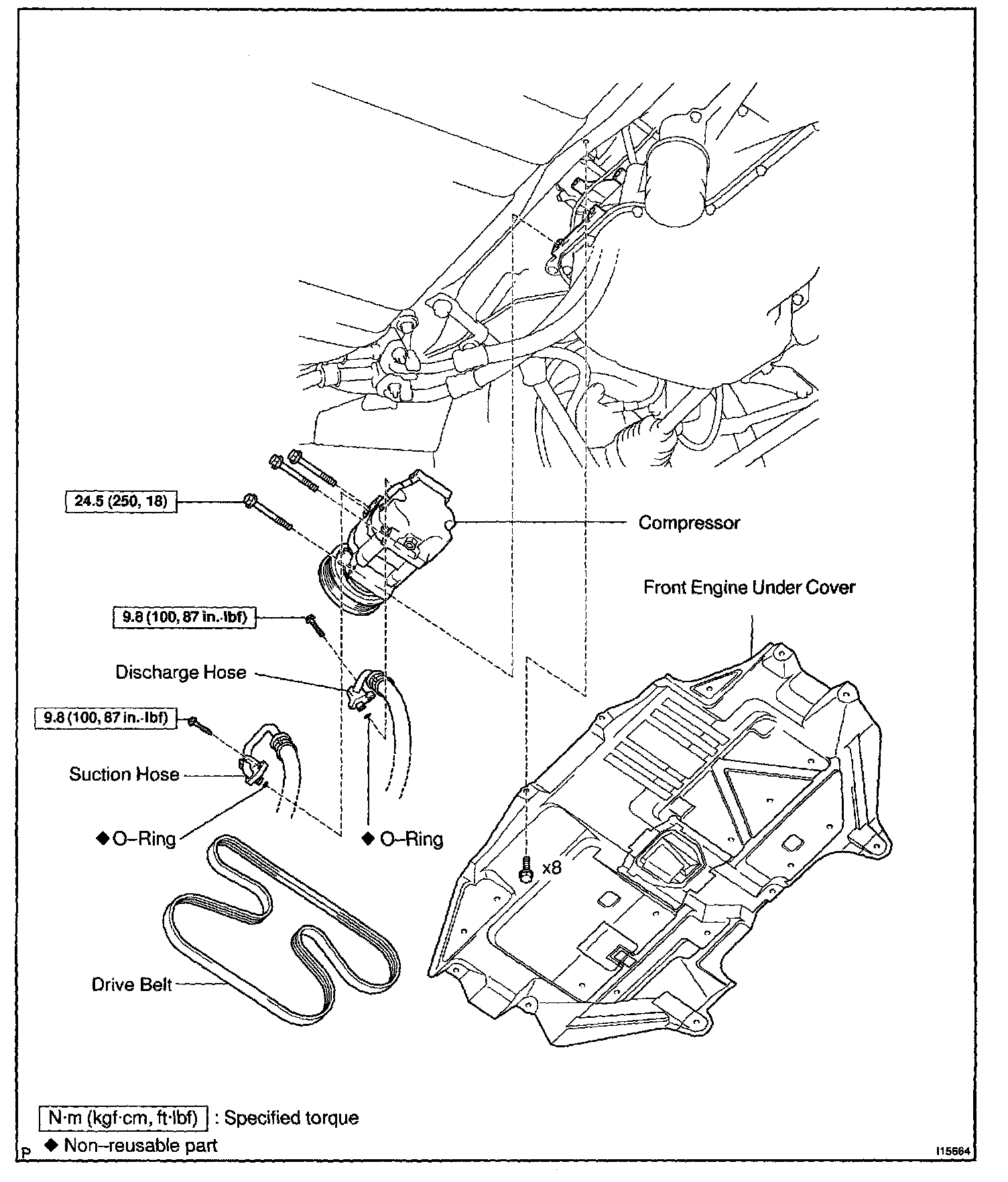 24.5 (250, 18)

Compressor

Front Engine Under Cover

9.8 (100, 87 in.·lbf)

Discharge Hose

9.8 (100, 87 in.·lbf)

Suction Hose

◆ O–Ring

◆ O–Ring

x8

Drive Belt

N·m (kgf·cm, ft·lbf) : Specified torque

◆ Non–reusable part

P

I15664