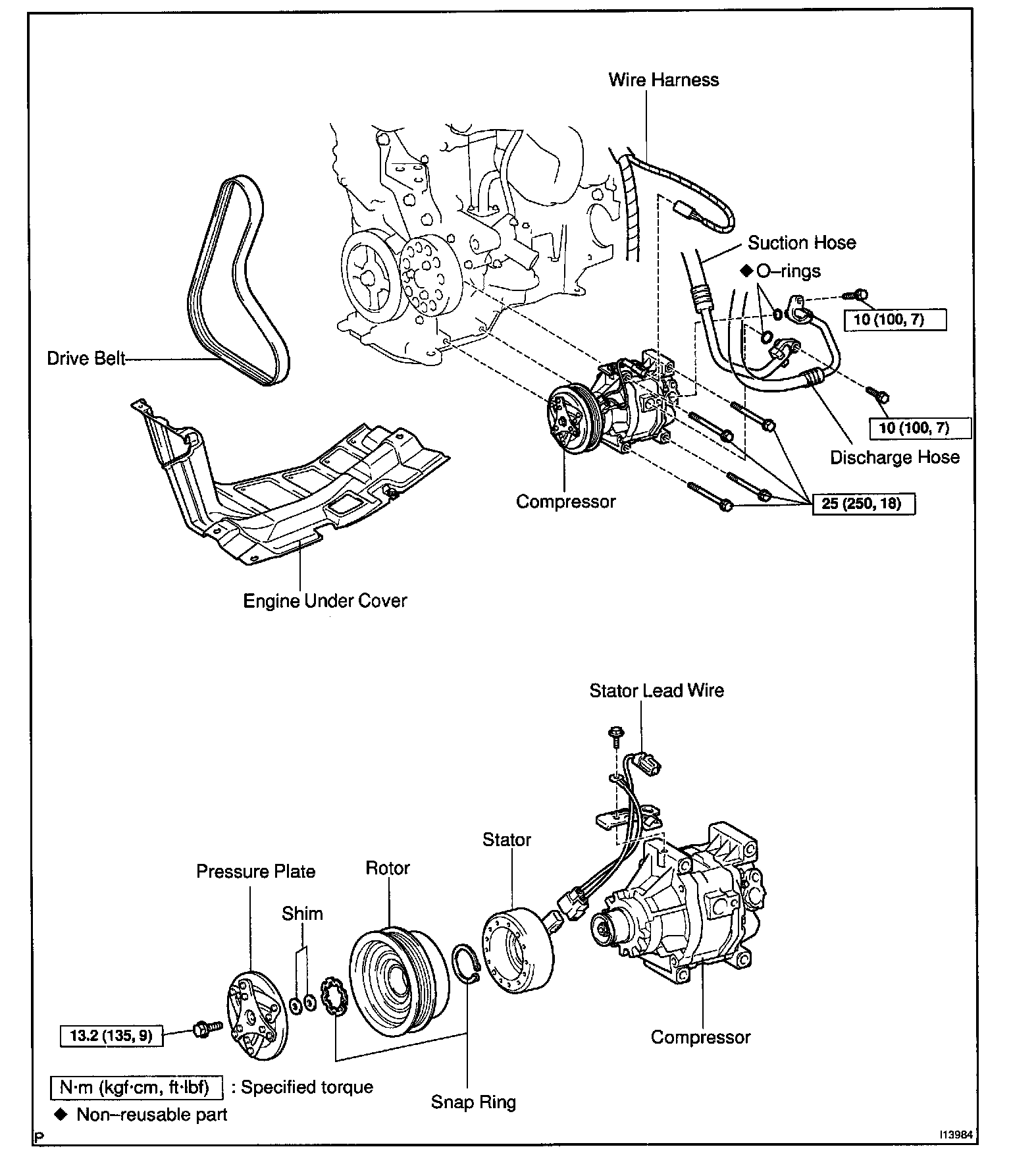 Wire Harness

Suction Hose

◆ O–rings

10 (100, 7)

Drive Belt

10 (100, 7)

Discharge Hose

Compressor

25 (250, 18)

Engine Under Cover

Stator Lead Wire

Stator

Pressure Plate

Rotor

Shim

13.2 (135, 9)

Compressor

N·m (kgf·cm, ft·lbf) : Specified torque

Snap Ring

◆ Non–reusable part

P

I13984