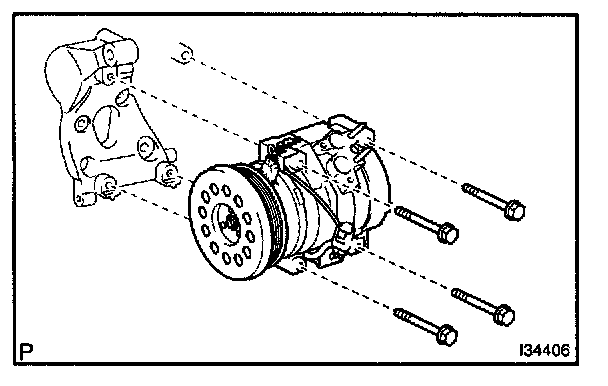 P

I34406