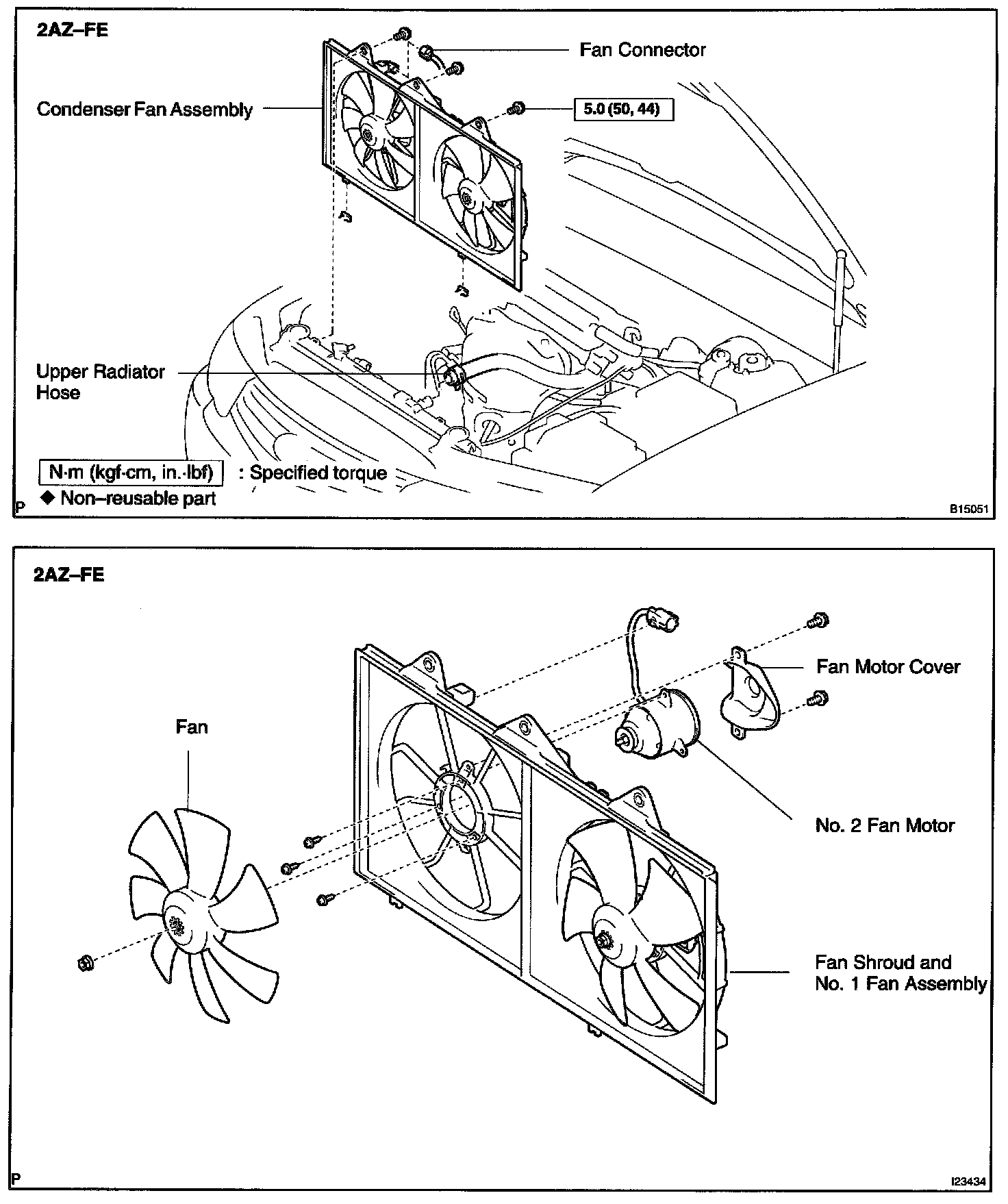 2AZ–FE

Fan Connector

Condenser Fan Assembly

5.0 (50, 44)

Upper Radiator Hose

N·m (kgf·cm, in.·lbf) : Specified torque

◆ Non–reusable part

P

B15051

2AZ–FE

Fan Motor Cover

Fan

No. 2 Fan Motor

Fan Shroud and No. 1 Fan Assembly

P

I23434