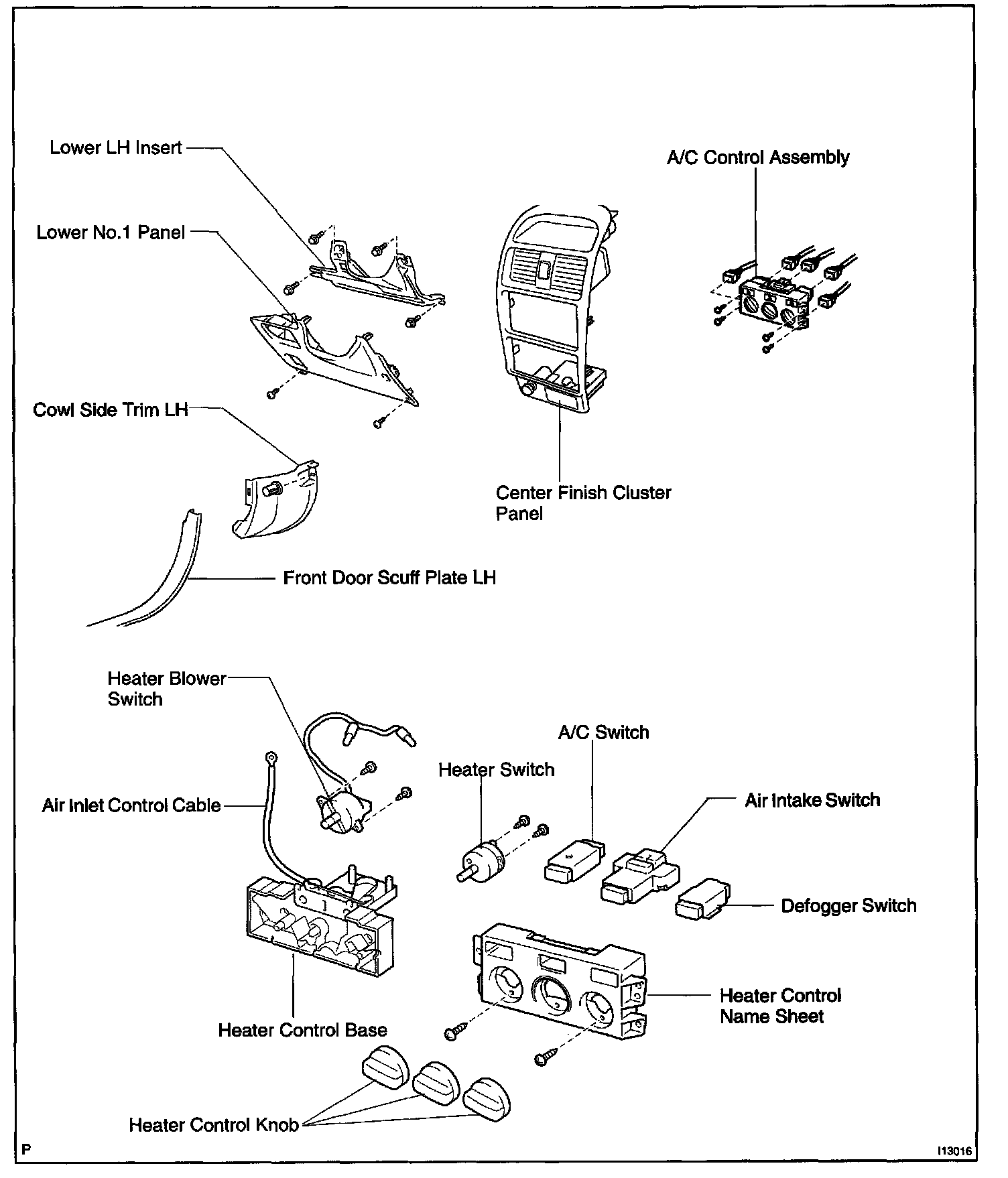 Lower LH Insert

A/C Control Assembly

Lower No.1 Panel

Cowl Side Trim LH

Center Finish Cluster Panel

Front Door Scuff Plate LH

Heater Blower Switch

A/C Switch

Heater Switch

Air Inlet Control Cable

Air Intake Switch

Defogger Switch

Heater Control Name Sheet

Heater Control Base

Heater Control Knob

P

I13016