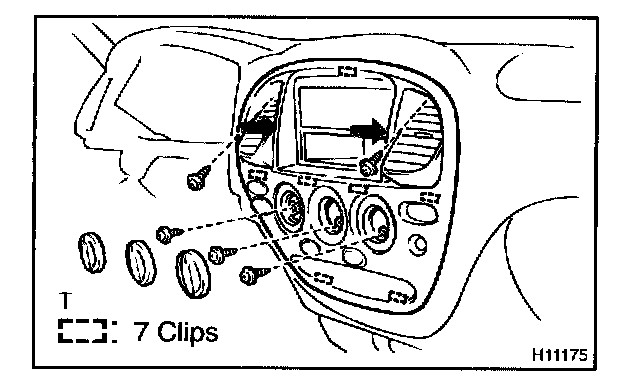 T
: 7 Clips
H11175