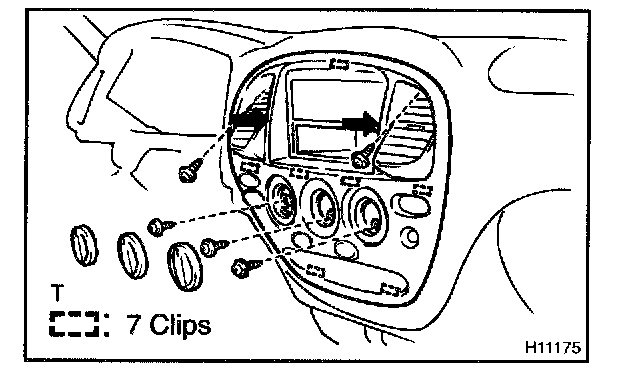 T

: 7 Clips

H11175