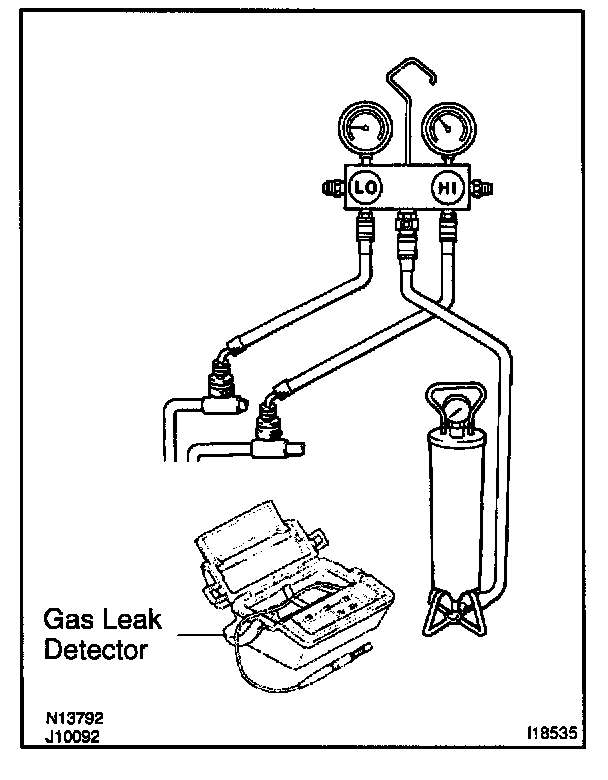 LO
HI
Gas Leak Detector
N13792
J10092
I18535