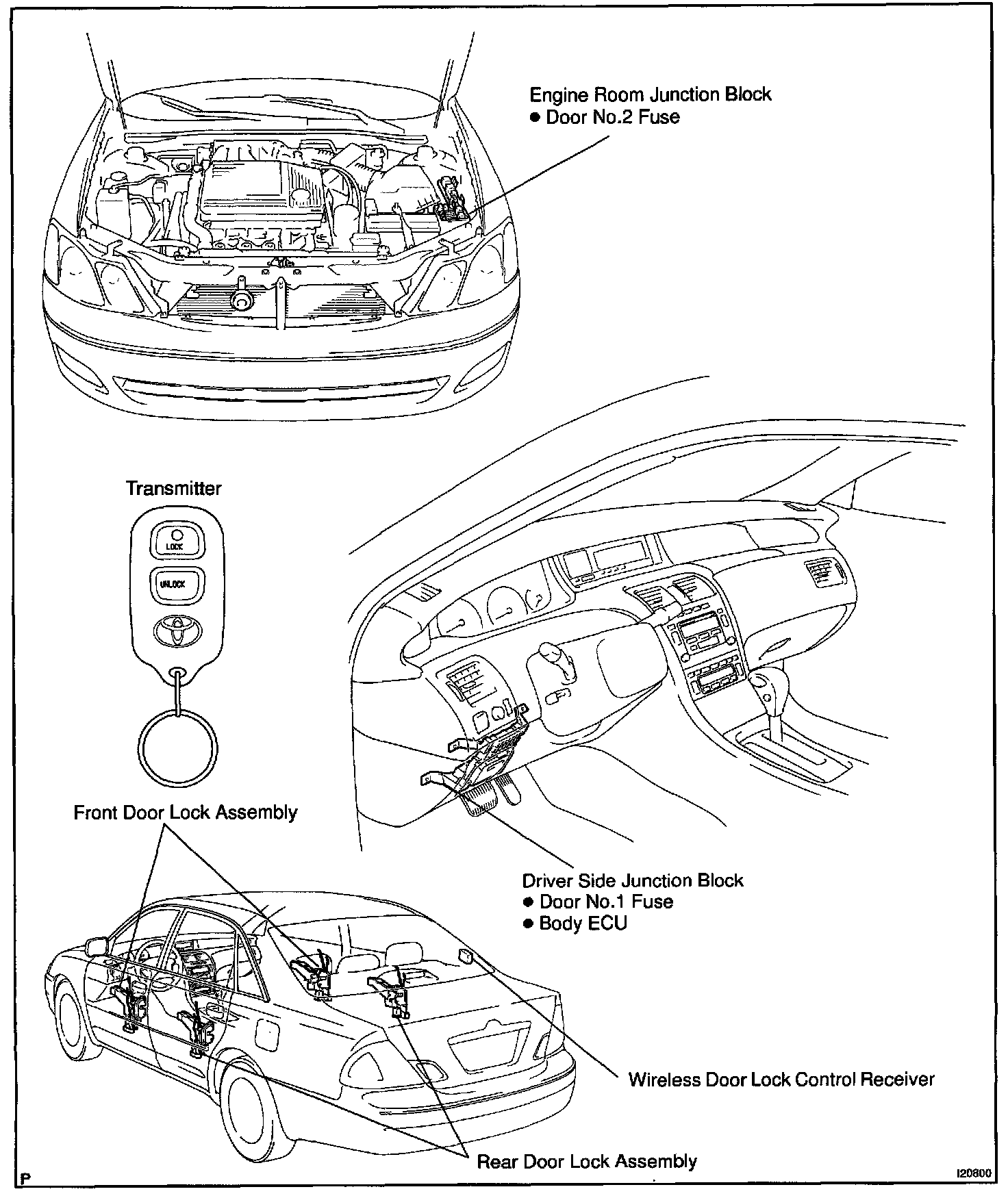 Engine Room Junction Block
● Door No.2 Fuse

Transmitter

LOCK

UNLOCK

Front Door Lock Assembly

Driver Side Junction Block
● Door No.1 Fuse
● Body ECU

Wireless Door Lock Control Receiver

Rear Door Lock Assembly

P

I20800