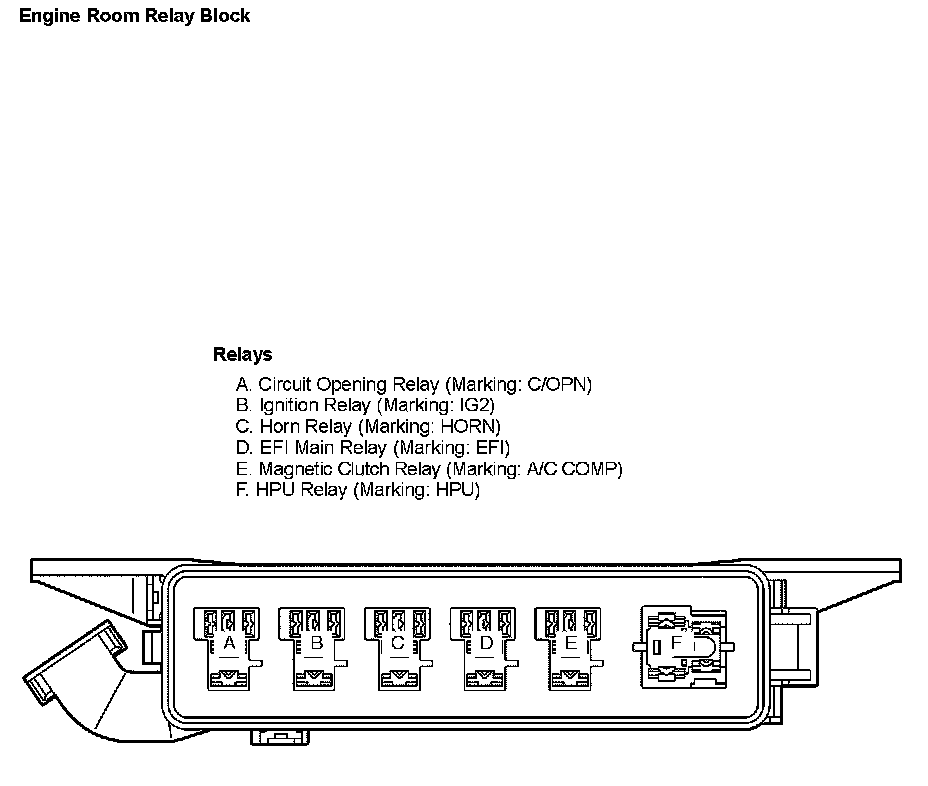 Engine Room Relay Block

Relays

A. Circuit Opening Relay (Marking: C/OPN)
B. Ignition Relay (Marking: IG2)
C. Horn Relay (Marking: HORN)
D. EFI Main Relay (Marking: EFI)
E. Magnetic Clutch Relay (Marking: A/C COMP)
F. HPU Relay (Marking: HPU)

A B C D E F