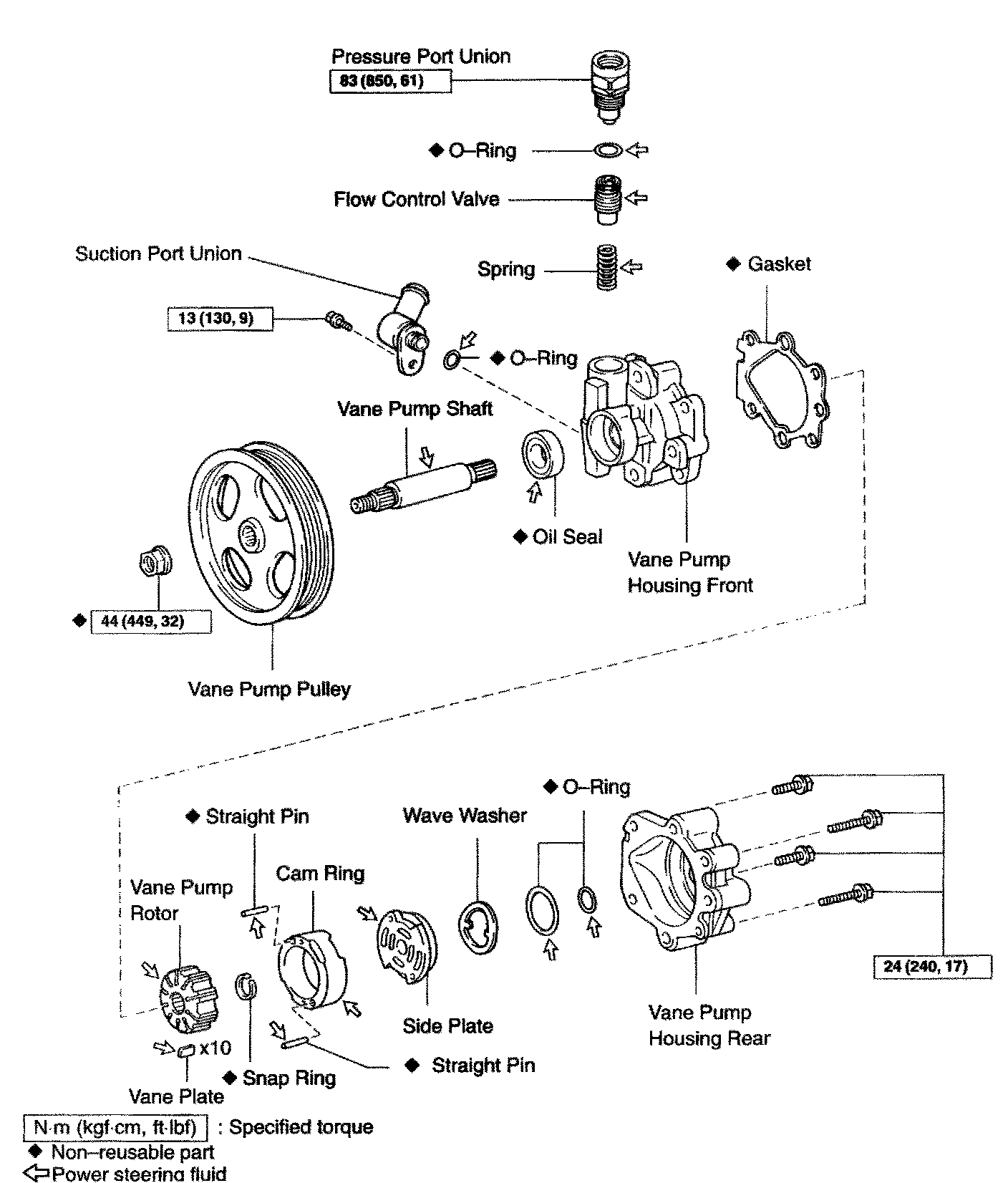 Pressure Port Union
83 (850, 61)

◆ O–Ring

Flow Control Valve

Suction Port Union

Spring

◆ Gasket

13 (130, 9)

◆ O–Ring

Vane Pump Shaft

◆ Oil Seal

Vane Pump Housing Front

◆ 44 (449, 32)

Vane Pump Pulley

◆ O–Ring

◆ Straight Pin

Wave Washer

Cam Ring

Vane Pump Rotor

24 (240, 17)

Side Plate

Vane Pump Housing Rear

x10

◆ Straight Pin

◆ Snap Ring

Vane Plate

N·m (kgf·cm, ft·lbf) : Specified torque
◆ Non–reusable part
⇦ Power steering fluid