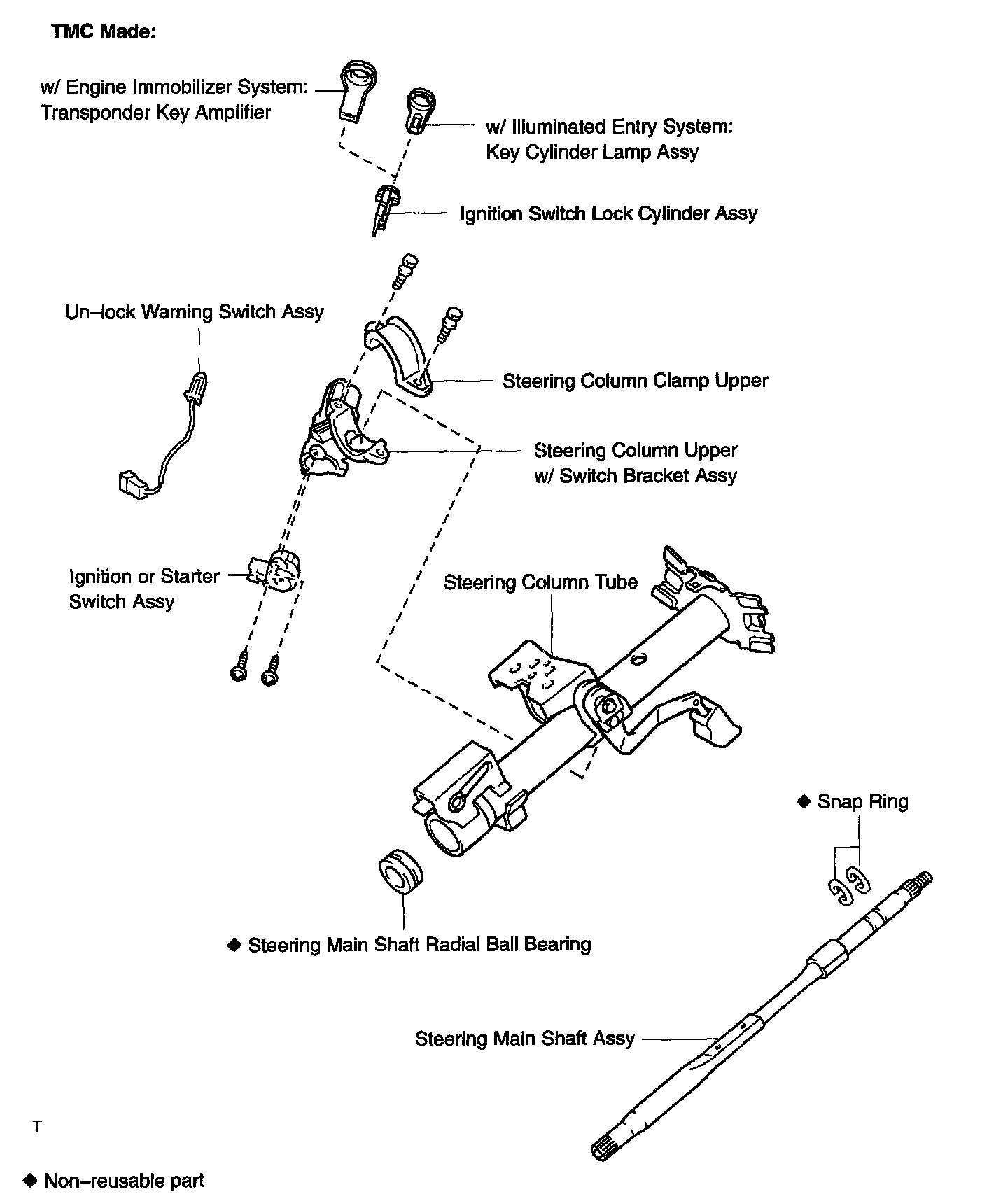 TMC Made:

w/ Engine Immobilizer System:
Transponder Key Amplifier

w/ Illuminated Entry System:
Key Cylinder Lamp Assy

Ignition Switch Lock Cylinder Assy

Un–lock Warning Switch Assy

Steering Column Clamp Upper

Steering Column Upper
w/ Switch Bracket Assy

Ignition or Starter
Switch Assy

Steering Column Tube

◆ Snap Ring

◆ Steering Main Shaft Radial Ball Bearing

Steering Main Shaft Assy

T

◆ Non–reusable part