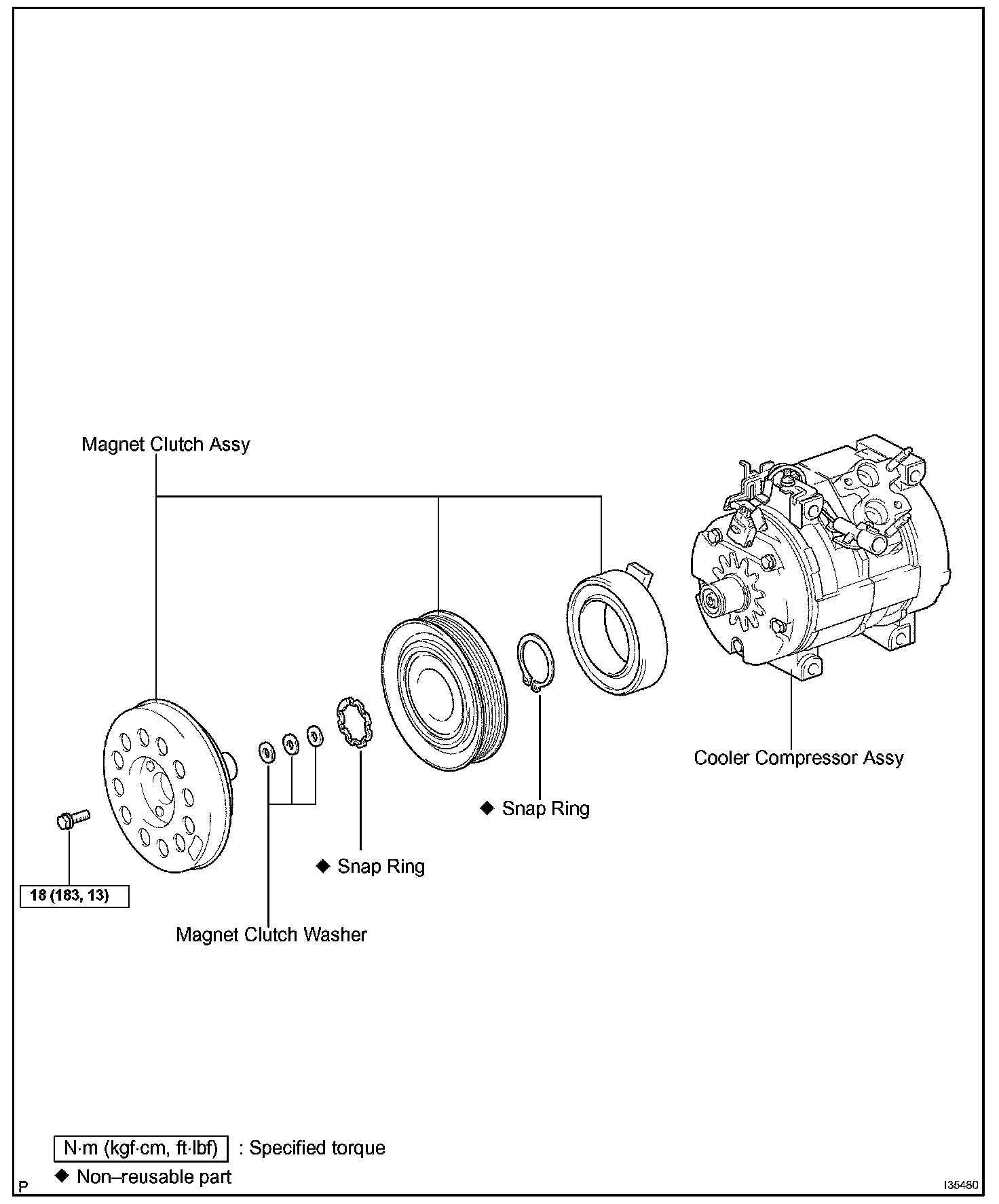 Magnet Clutch Assy

Cooler Compressor Assy

◆ Snap Ring

◆ Snap Ring

18 (183, 13)

Magnet Clutch Washer

N·m (kgf·cm, ft·lbf) : Specified torque

◆ Non–reusable part

P

I35480