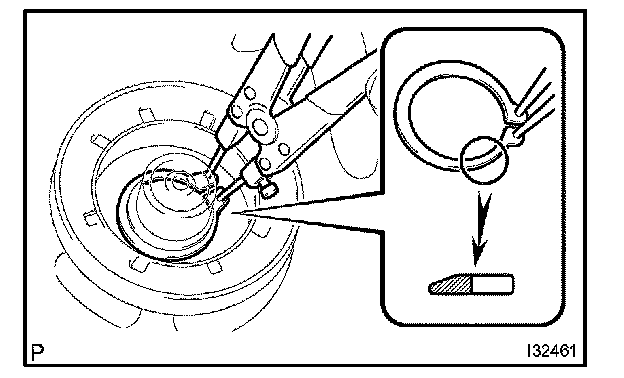 P

I32461