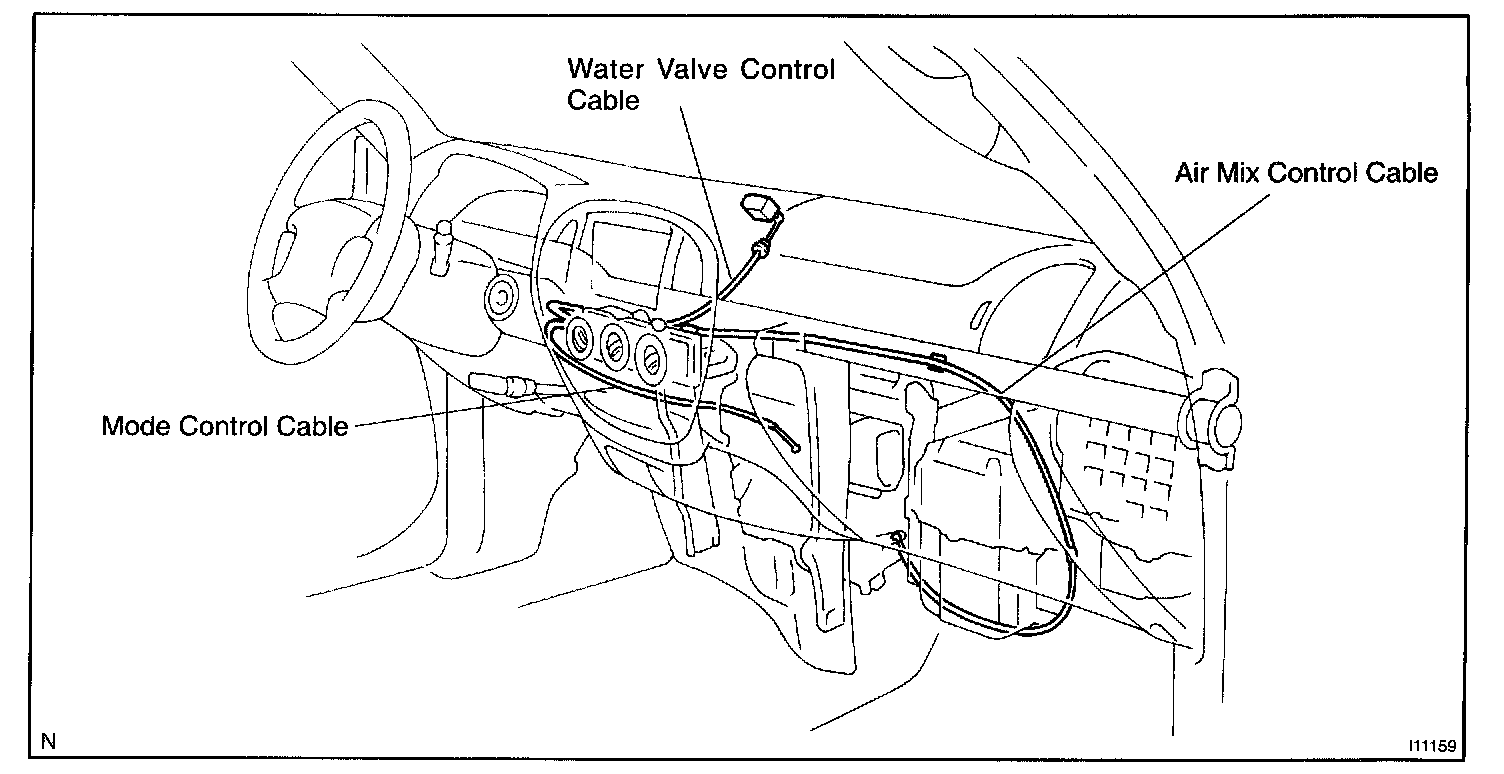 Water Valve Control Cable

Air Mix Control Cable

Mode Control Cable

N

I11159