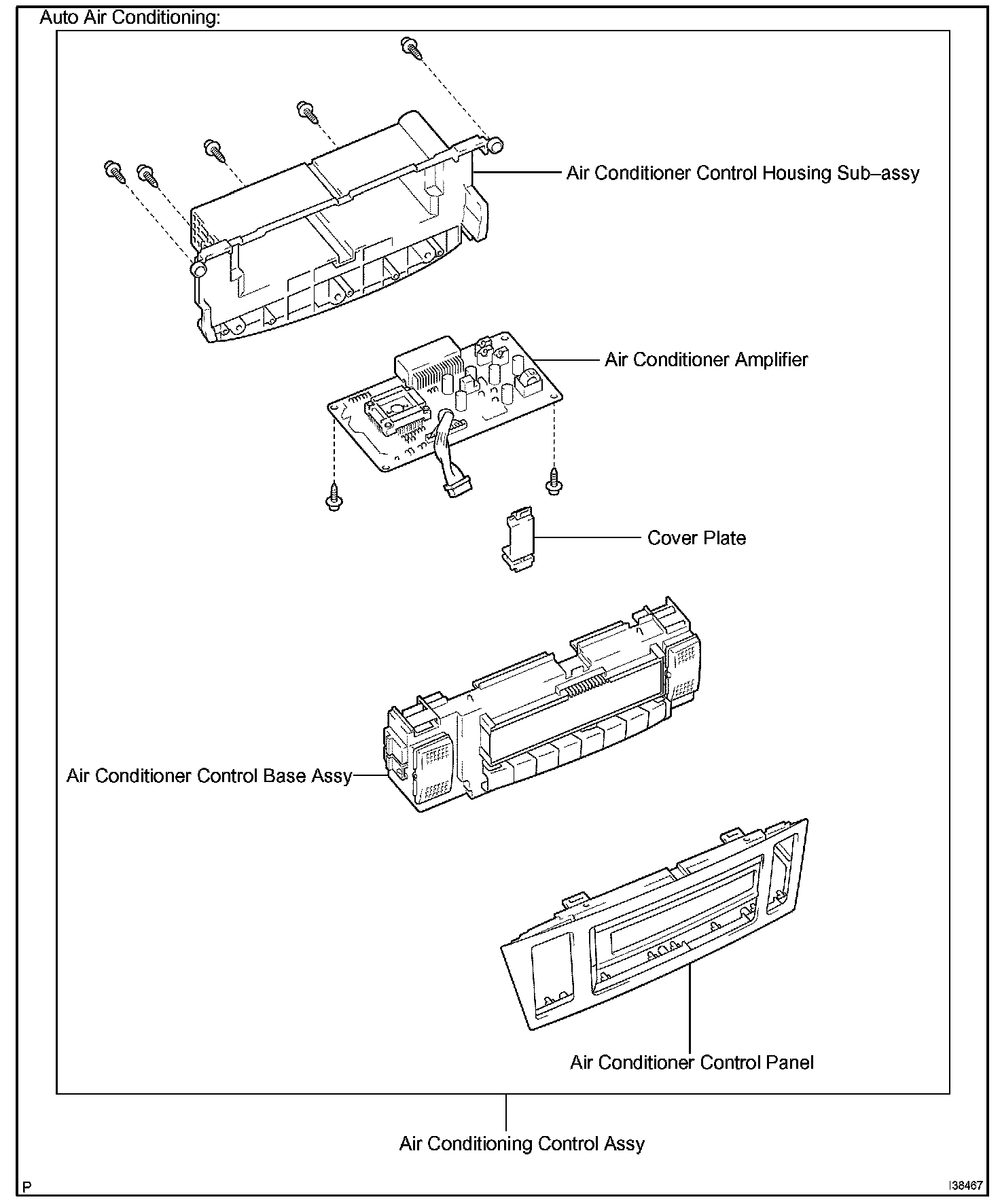 Auto Air Conditioning:

Air Conditioner Control Housing Sub–assy

Air Conditioner Amplifier

Cover Plate

Air Conditioner Control Base Assy

Air Conditioner Control Panel

Air Conditioning Control Assy

P

I38467