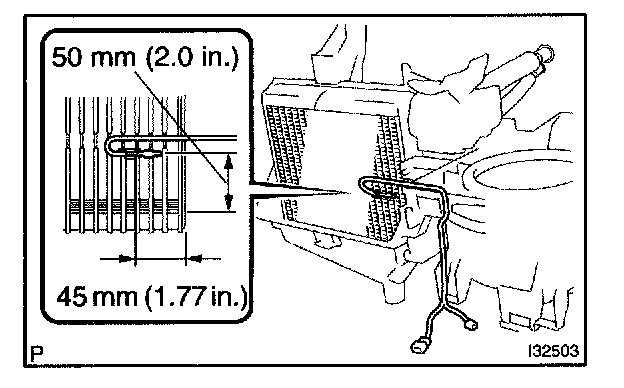 50 mm (2.0 in.)

45 mm (1.77 in.)

P

I32503