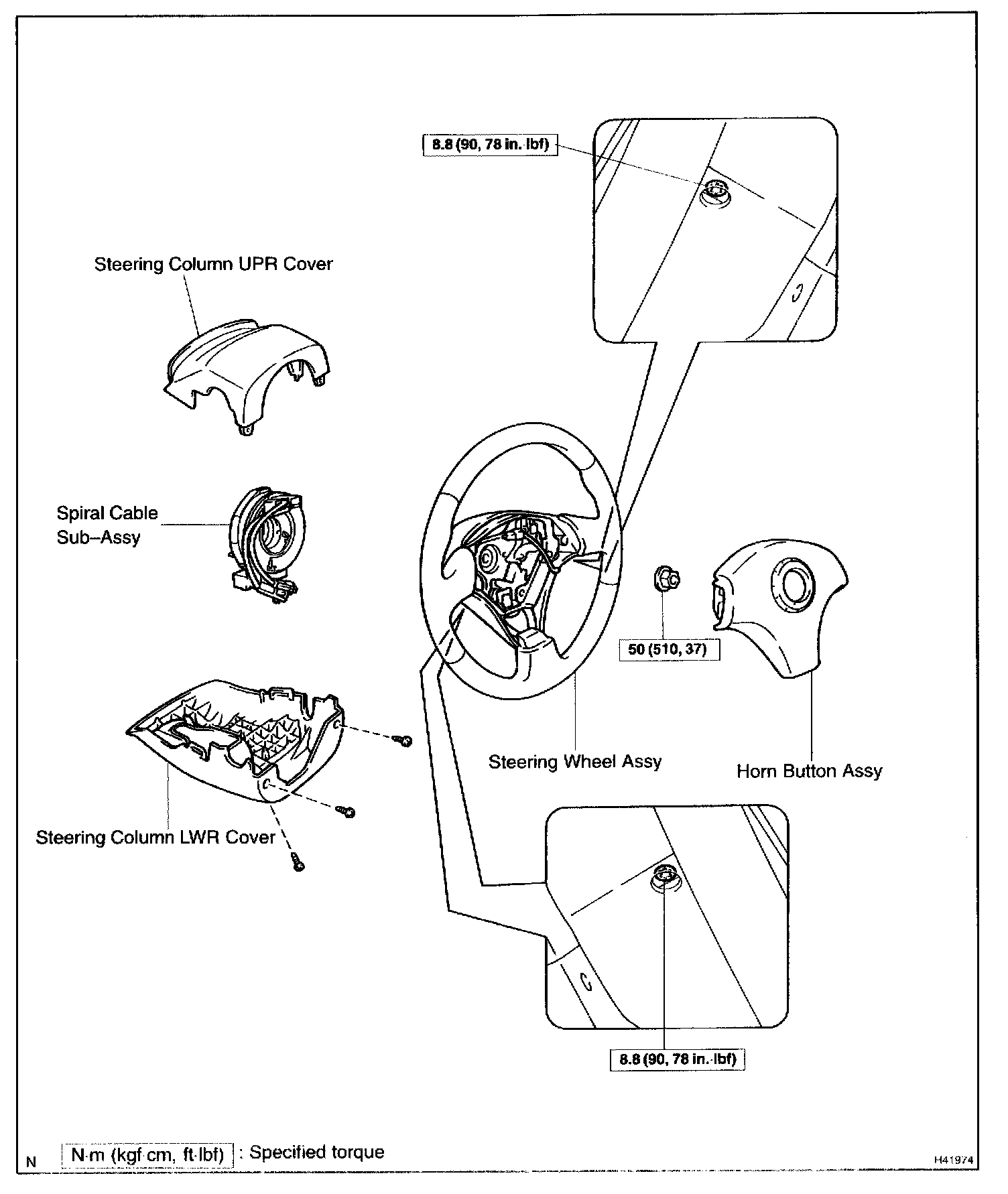 8.8 (90, 78 in.·lbf)

Steering Column UPR Cover

Spiral Cable Sub–Assy

50 (510, 37)

Steering Wheel Assy

Horn Button Assy

Steering Column LWR Cover

8.8 (90, 78 in.·lbf)

N

N·m (kgf·cm, ft·lbf) : Specified torque

H41974