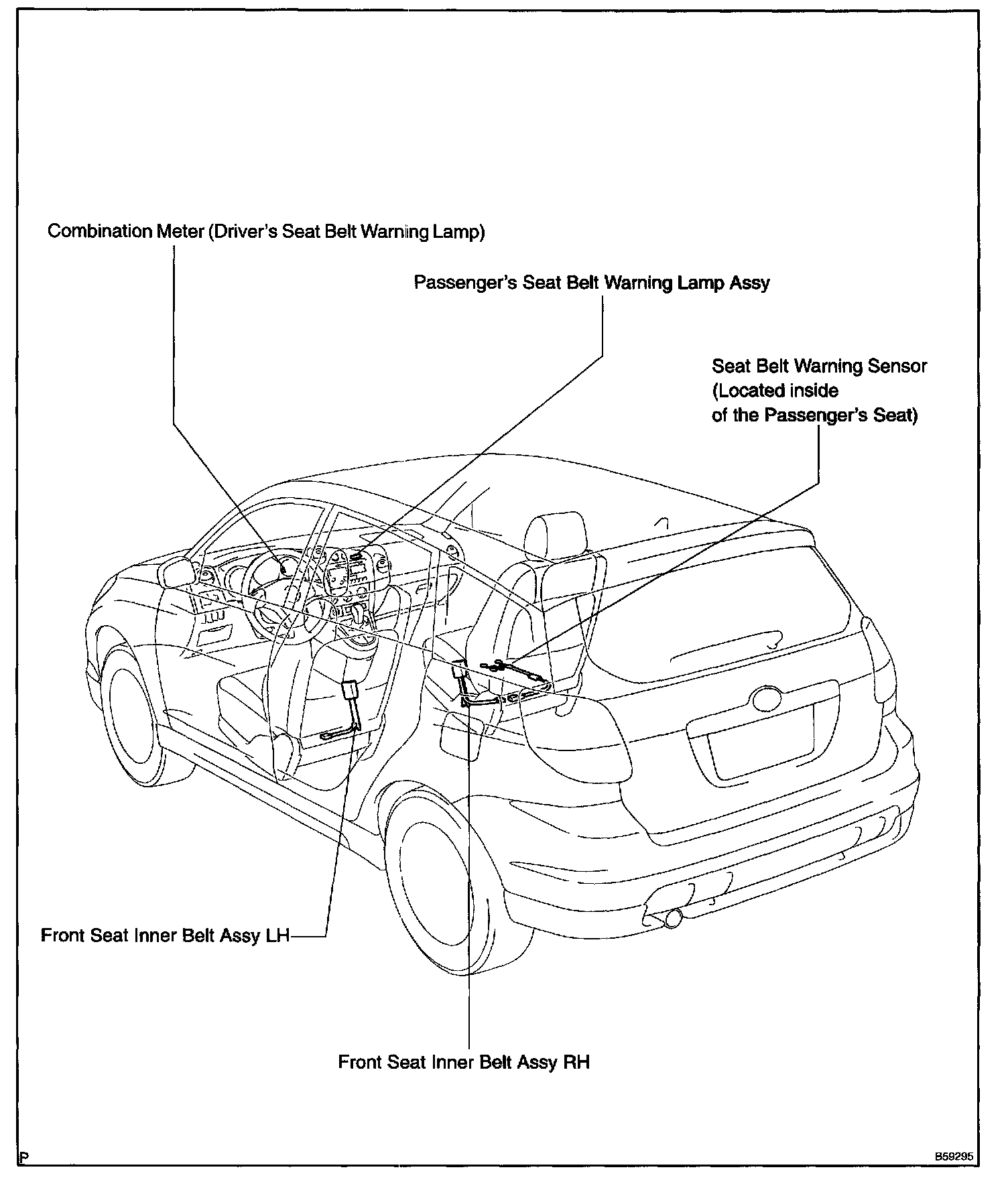 Combination Meter (Driver's Seat Belt Warning Lamp)

Passenger's Seat Belt Warning Lamp Assy

Seat Belt Warning Sensor
(Located inside
of the Passenger's Seat)

Front Seat Inner Belt Assy LH

Front Seat Inner Belt Assy RH

P

B59295