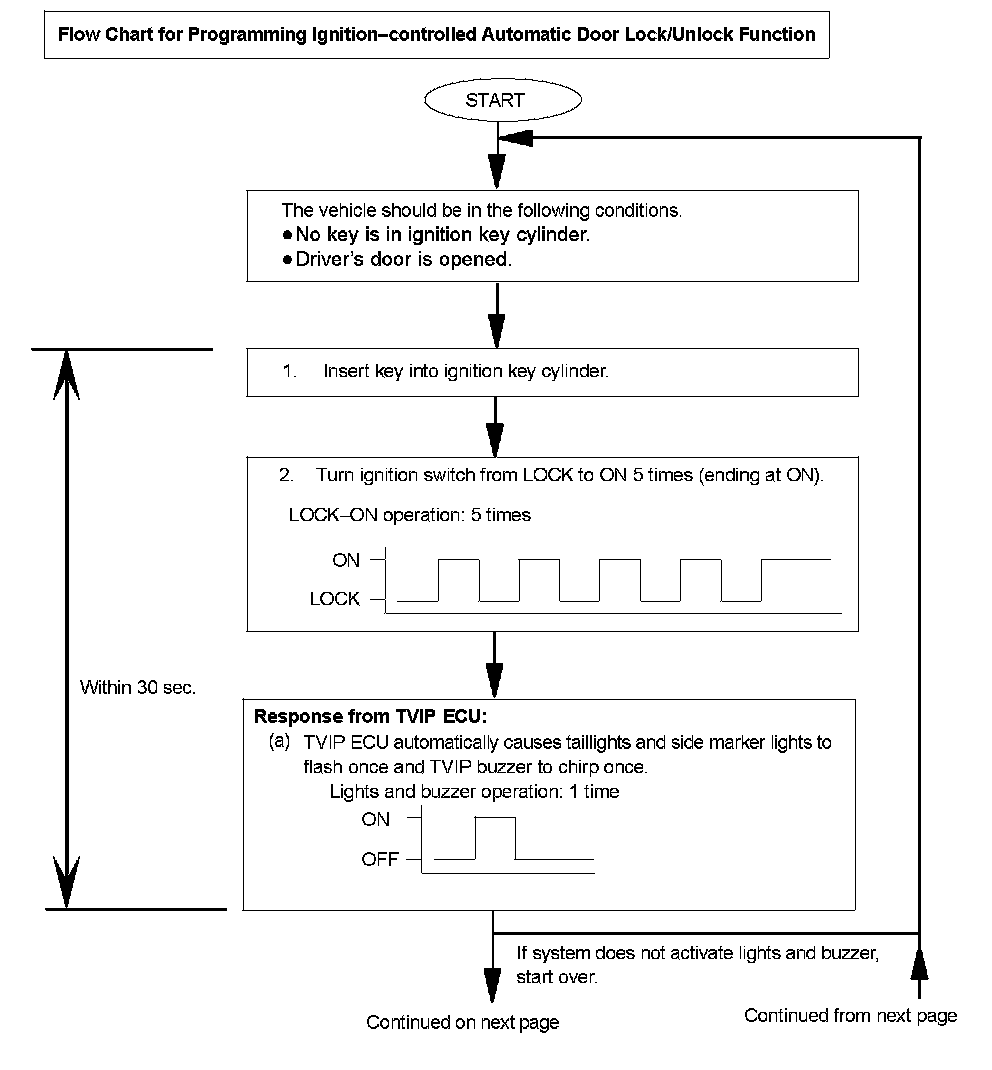 Flow Chart for Programming Ignition–controlled Automatic Door Lock/Unlock Function

START

The vehicle should be in the following conditions.
● No key is in ignition key cylinder.
● Driver's door is opened.

1. Insert key into ignition key cylinder.

2. Turn ignition switch from LOCK to ON 5 times (ending at ON).

LOCK–ON operation: 5 times

ON

LOCK

Within 30 sec.

Response from TVIP ECU:
(a) TVIP ECU automatically causes taillights and side marker lights to flash once and TVIP buzzer to chirp once.
Lights and buzzer operation: 1 time

ON

OFF

If system does not activate lights and buzzer, start over.

Continued on next page

Continued from next page