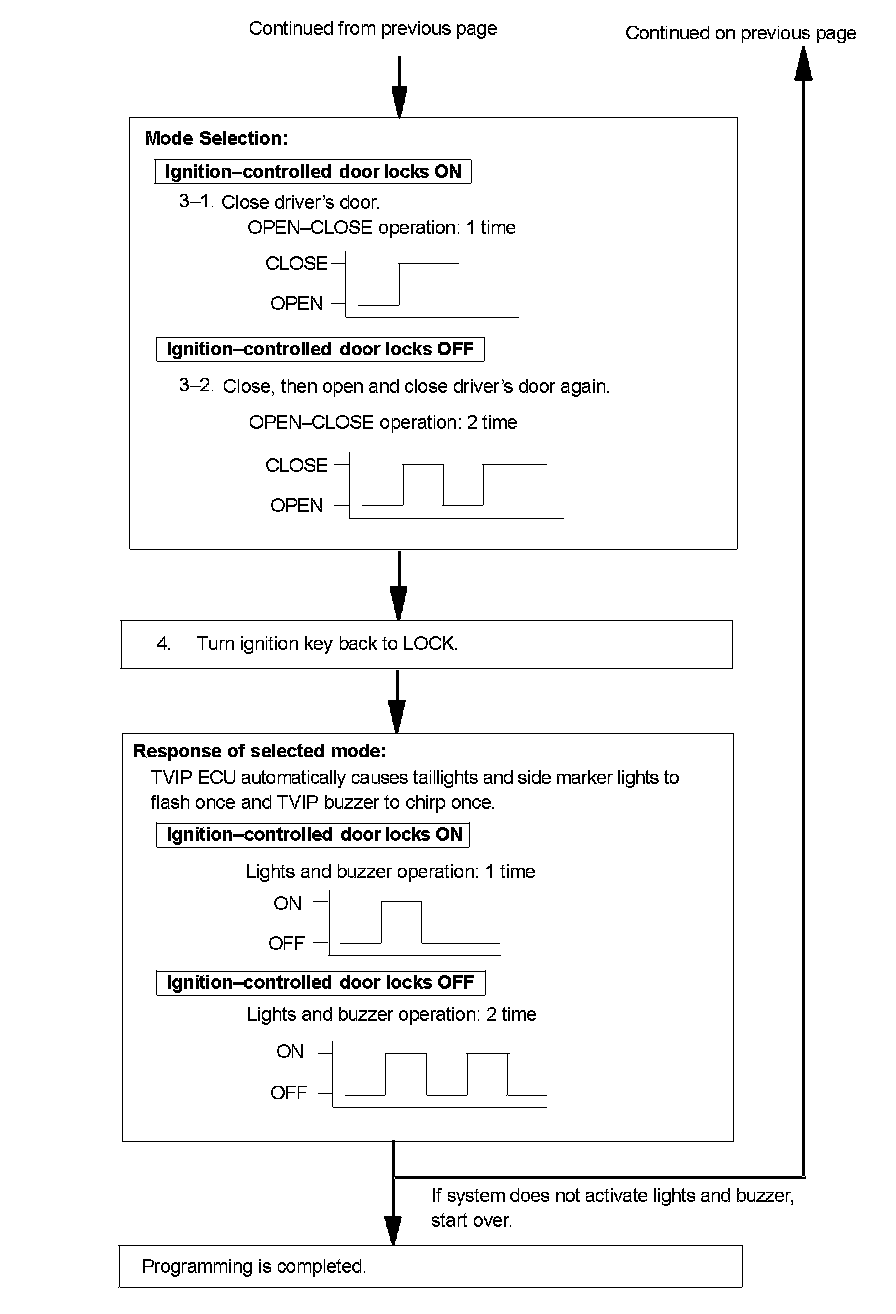 Continued from previous page

Continued on previous page

Mode Selection:

Ignition–controlled door locks ON

3–1. Close driver's door.

OPEN–CLOSE operation: 1 time

CLOSE

OPEN

Ignition–controlled door locks OFF

3–2. Close, then open and close driver's door again.

OPEN–CLOSE operation: 2 time

CLOSE

OPEN

4. Turn ignition key back to LOCK.

Response of selected mode:

TVIP ECU automatically causes taillights and side marker lights to flash once and TVIP buzzer to chirp once.

Ignition–controlled door locks ON

Lights and buzzer operation: 1 time

ON

OFF

Ignition–controlled door locks OFF

Lights and buzzer operation: 2 time

ON

OFF

If system does not activate lights and buzzer, start over.

Programming is completed.