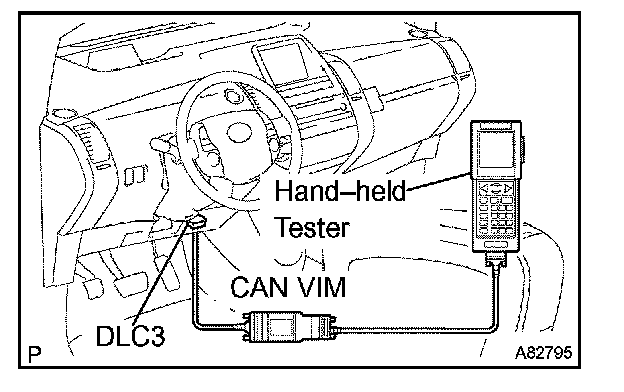 Hand–held Tester

CAN VIM

DLC3

P

A82795