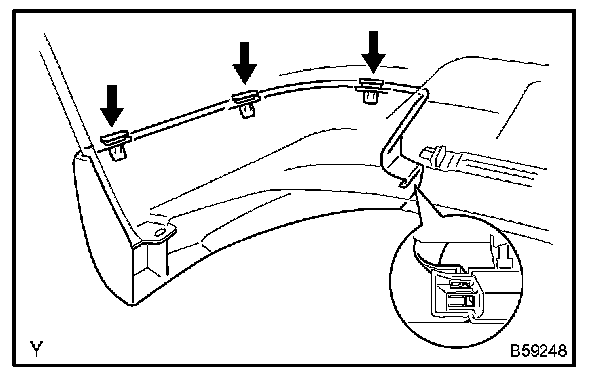 Y

B59248