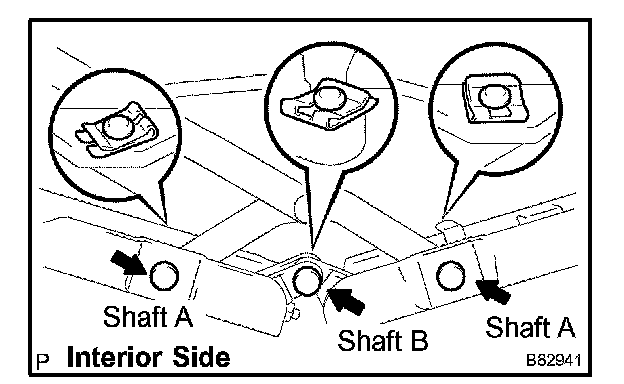 Shaft A

Shaft B

Shaft A

P Interior Side

B82941