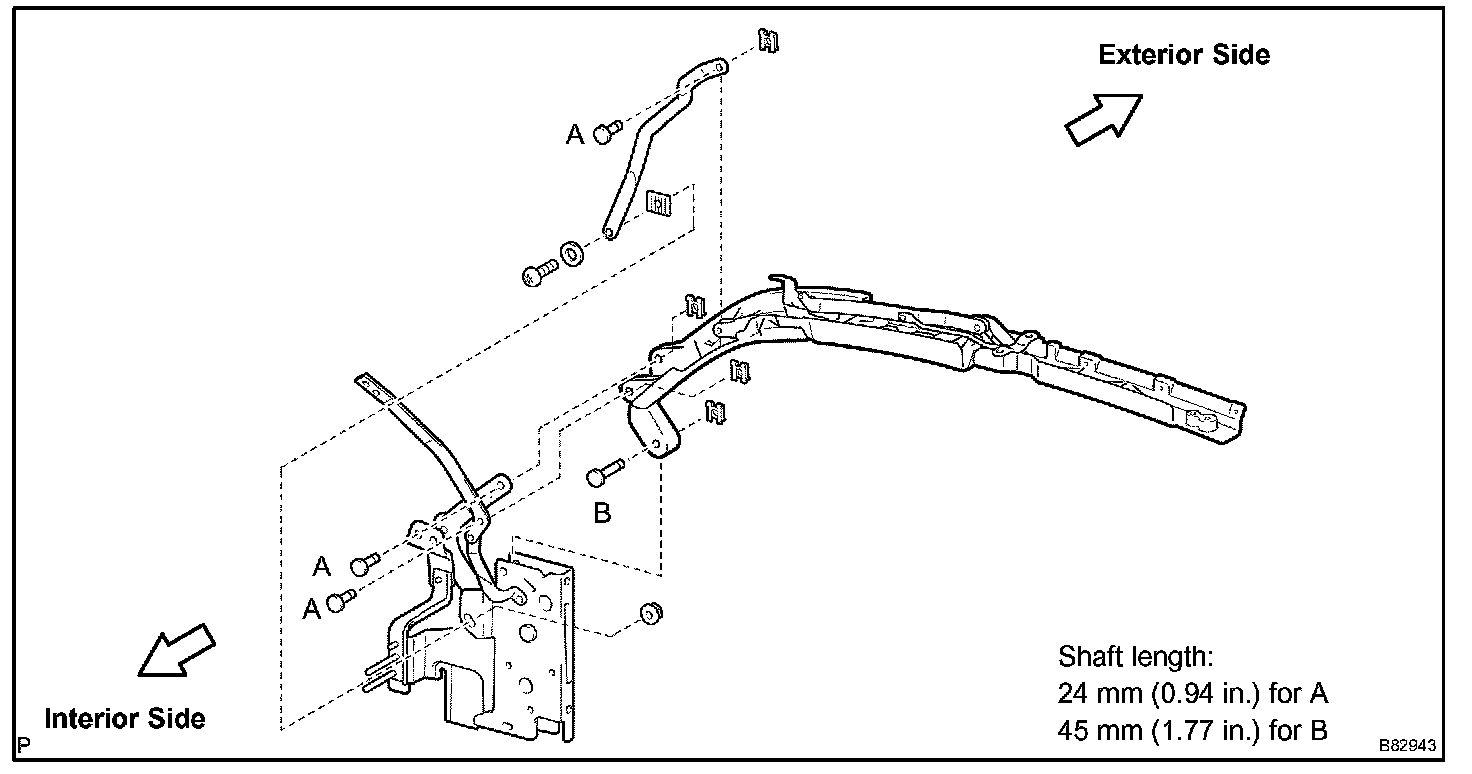 Exterior Side

A

B

A

A

Interior Side

P

Shaft length:
24 mm (0.94 in.) for A
45 mm (1.77 in.) for B

B82943