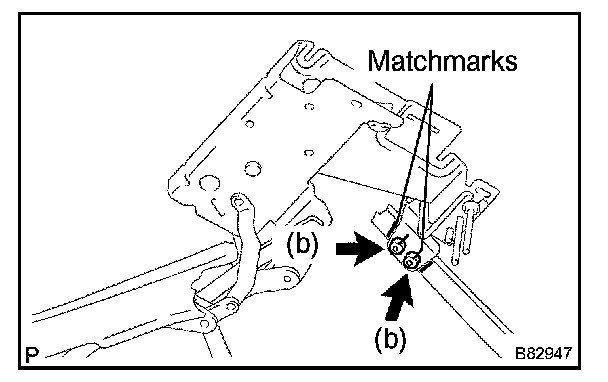 Matchmarks

(b)

(b)

P

B82947