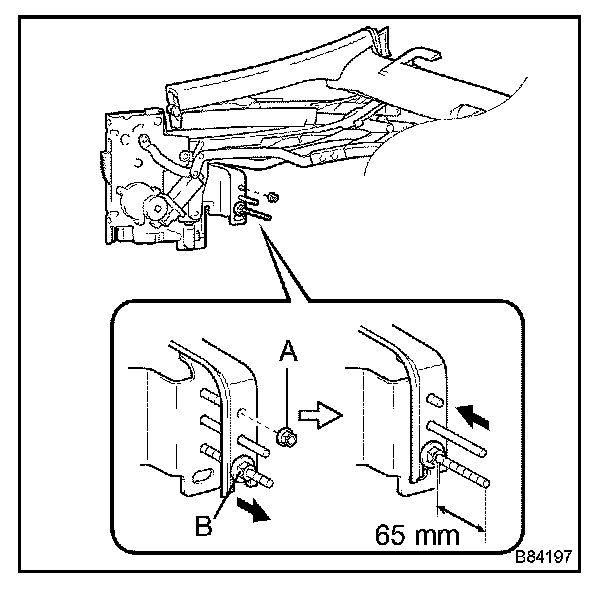 A

B

65 mm

B84197